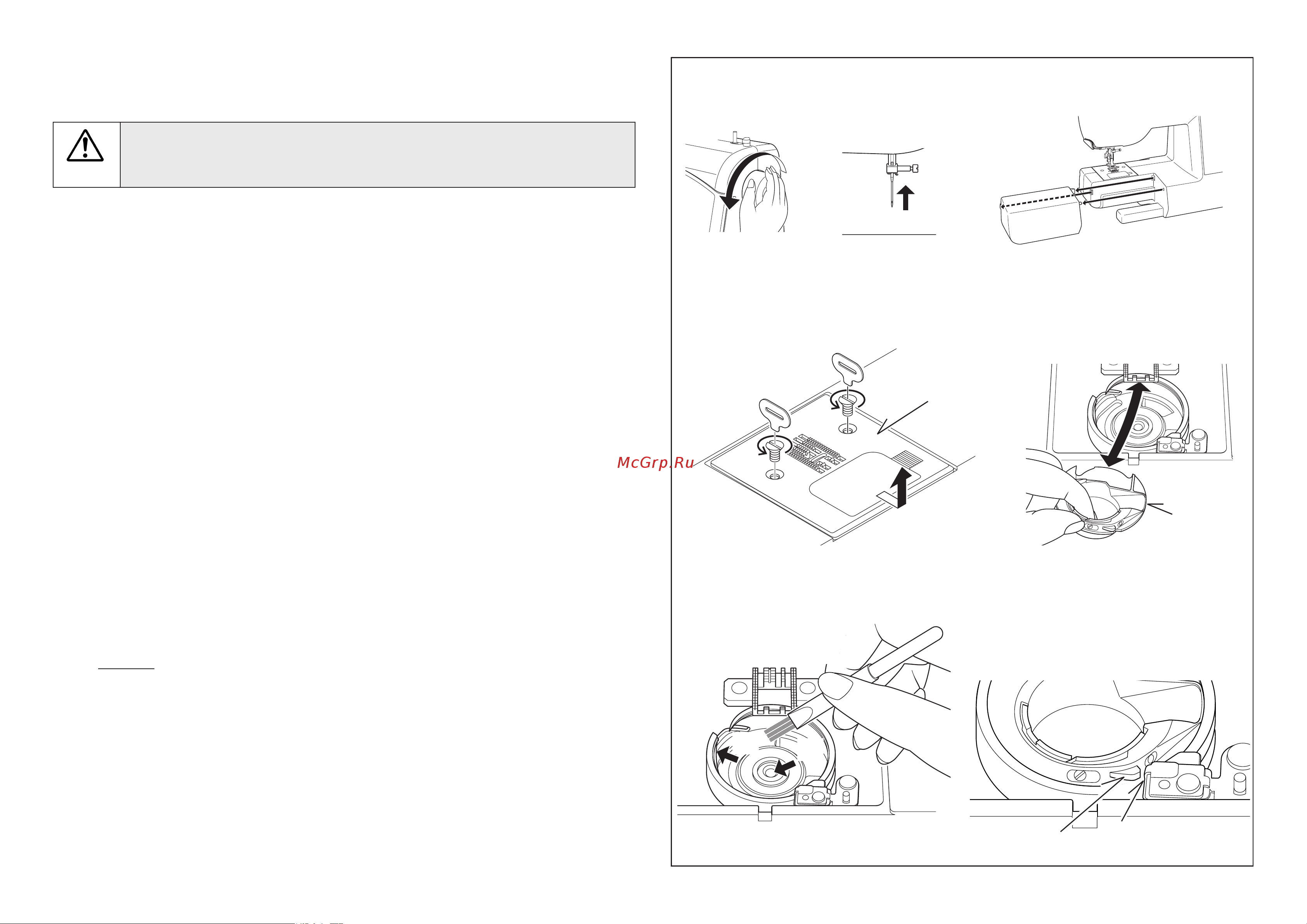 McGrp.Ru