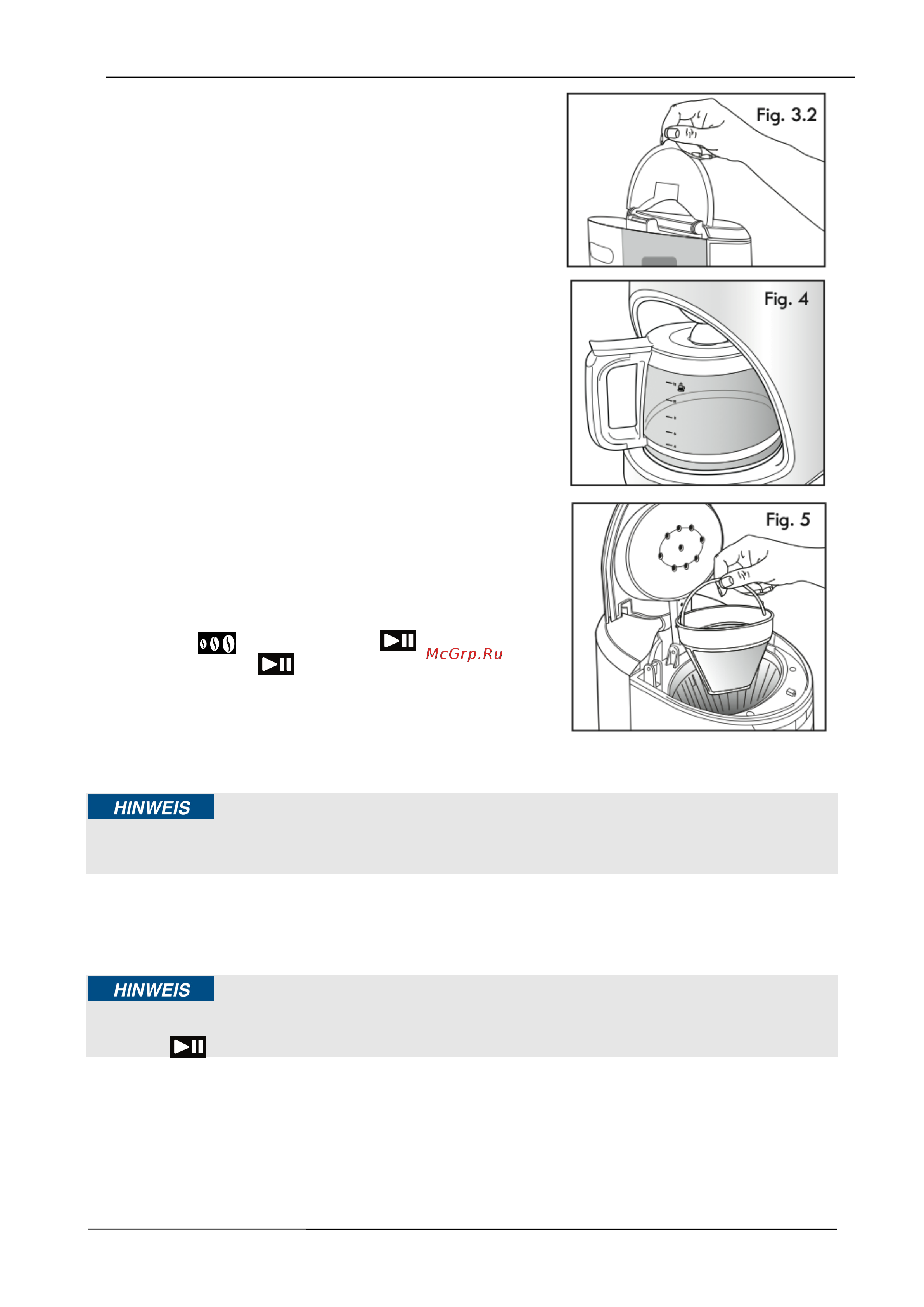 Fig. 3.2

Fig. 4

Fig. 5

McGrp.Ru

HINWEIS

HINWEIS