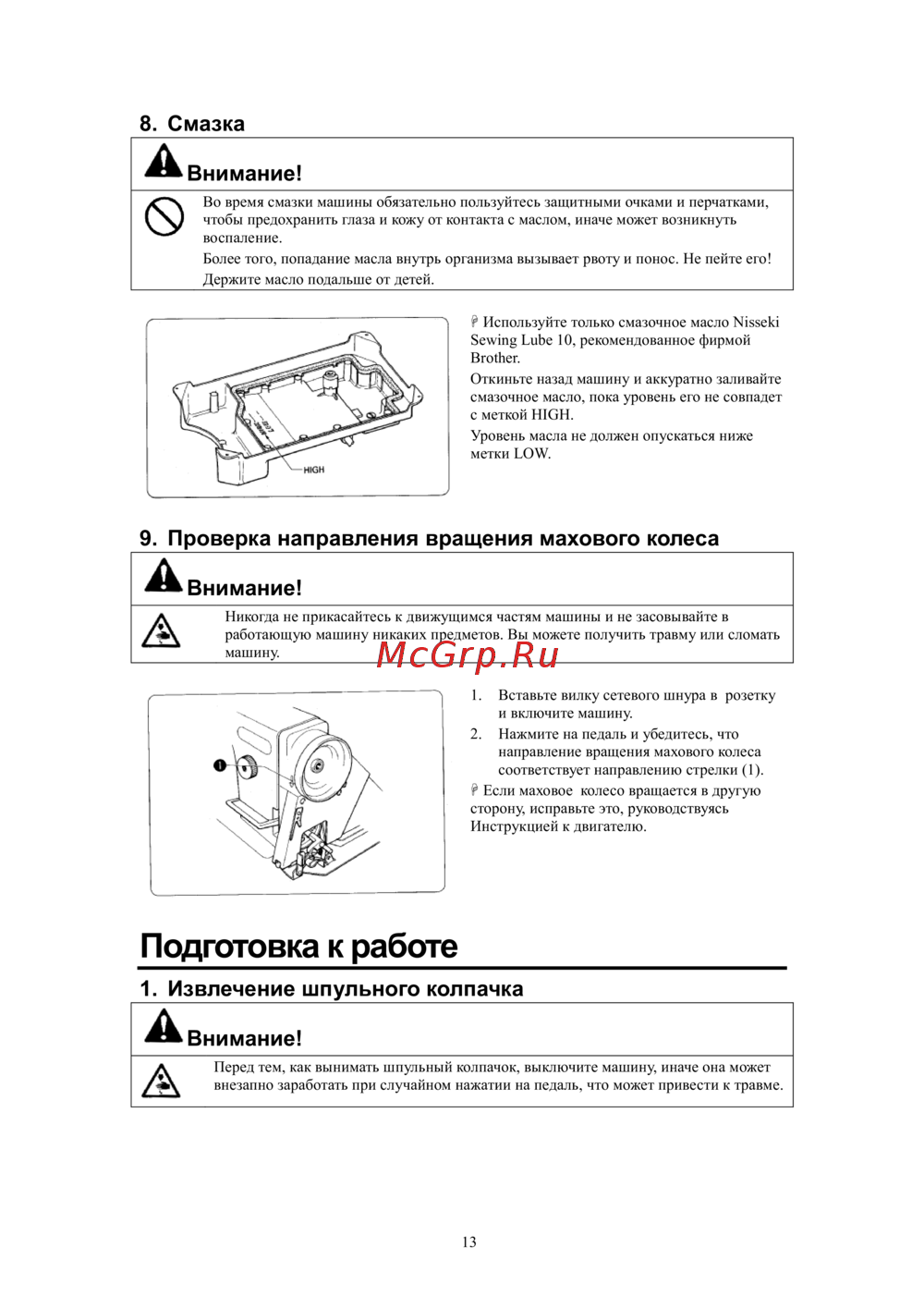 8. Смазка

Внимание!

Во время смазки машины обязательно пользуйтесь защитными очками и перчатками, чтобы предохранить глаза и кожу от контакта с маслом, иначе может возникнуть воспаление.
Более того, попадание масла внутрь организма вызывает рвоту и понос. Не пейте его! Держите масло подальше от детей.

HIGH

Используйте только смазочное масло Nisseki Sewing Lube 10, рекомендованное фирмой Brother.
Откиньте назад машину и аккуратно заливайте смазочное масло, пока уровень его не совпадет с меткой HIGH.
Уровень масла не должен опускаться ниже метки LOW.

9. Проверка направления вращения махового колеса

Внимание!

Никогда не прикасайтесь к движущимся частям машины и не засовывайте в работающую машину никаких предметов. Вы можете получить травму или сломать машину.

McGrp.Ru

1. Вставьте вилку сетевого шнура в розетку и включите машину.
2. Нажмите на педаль и убедитесь, что направление вращения махового колеса соответствует направлению стрелки (1).
Если маховое колесо вращается в другую сторону, исправьте это, руководствуясь Инструкцией к двигателю.

Подготовка к работе

1. Извлечение шпульного колпачка

Внимание!

Перед тем, как вынимать шпульный колпачок, выключите машину, иначе она может внезапно заработать при случайном нажатии на педаль, что может привести к травме.

13