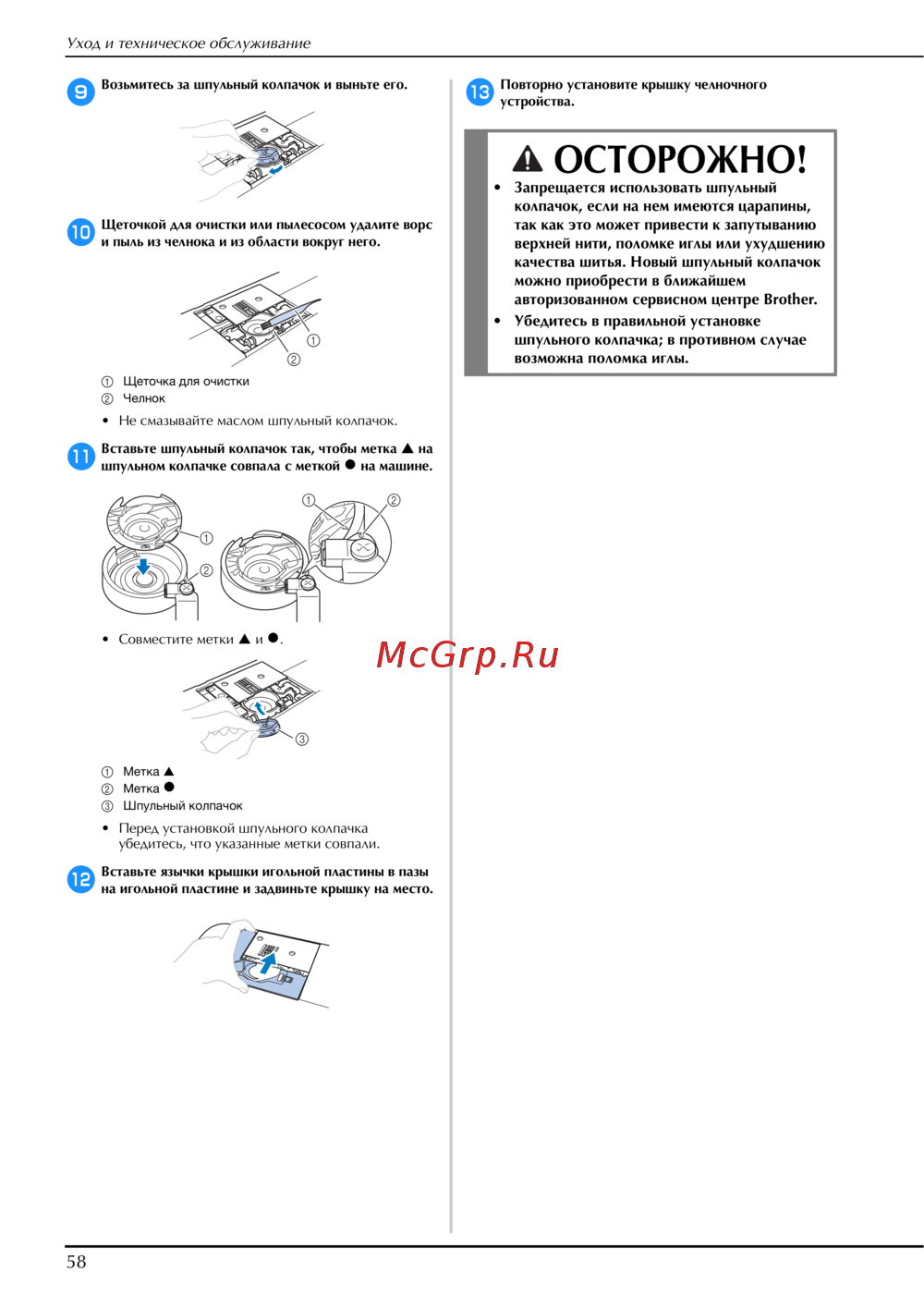 Уход и техническое обслуживание

9 Возьмитесь за шпульный колпачок и выньте его.

10 Щеточкой для очистки или пылесосом удалите ворс и пыль из челнока и из области вокруг него.

① ② 

① Щеточка для очистки
② Челнок

• Не смазывайте маслом шпульный колпачок.

11 Вставьте шпульный колпачок так, чтобы метка ▲ на шпульном колпачке совпала с меткой ● на машине.

① ② ① ②

• Совместите метки ▲ и ●.

③

① Метка ▲
② Метка ●
③ Шпульный колпачок

• Перед установкой шпульного колпачка убедитесь, что указанные метки совпали.

12 Вставьте язычки крышки игольной пластины в пазы на игольной пластине и задвиньте крышку на место.

13 Повторно установите крышку челночного устройства.

ОСТОРОЖНО!

• Запрещается использовать шпульный колпачок, если на нем имеются царапины, так как это может привести к запутыванию верхней нити, поломке иглы или ухудшению качества шитья. Новый шпульный колпачок можно приобрести в ближайшем авторизованном сервисном центре Brother.
• Убедитесь в правильной установке шпульного колпачка; в противном случае возможна поломка иглы.

McGrp.Ru

58