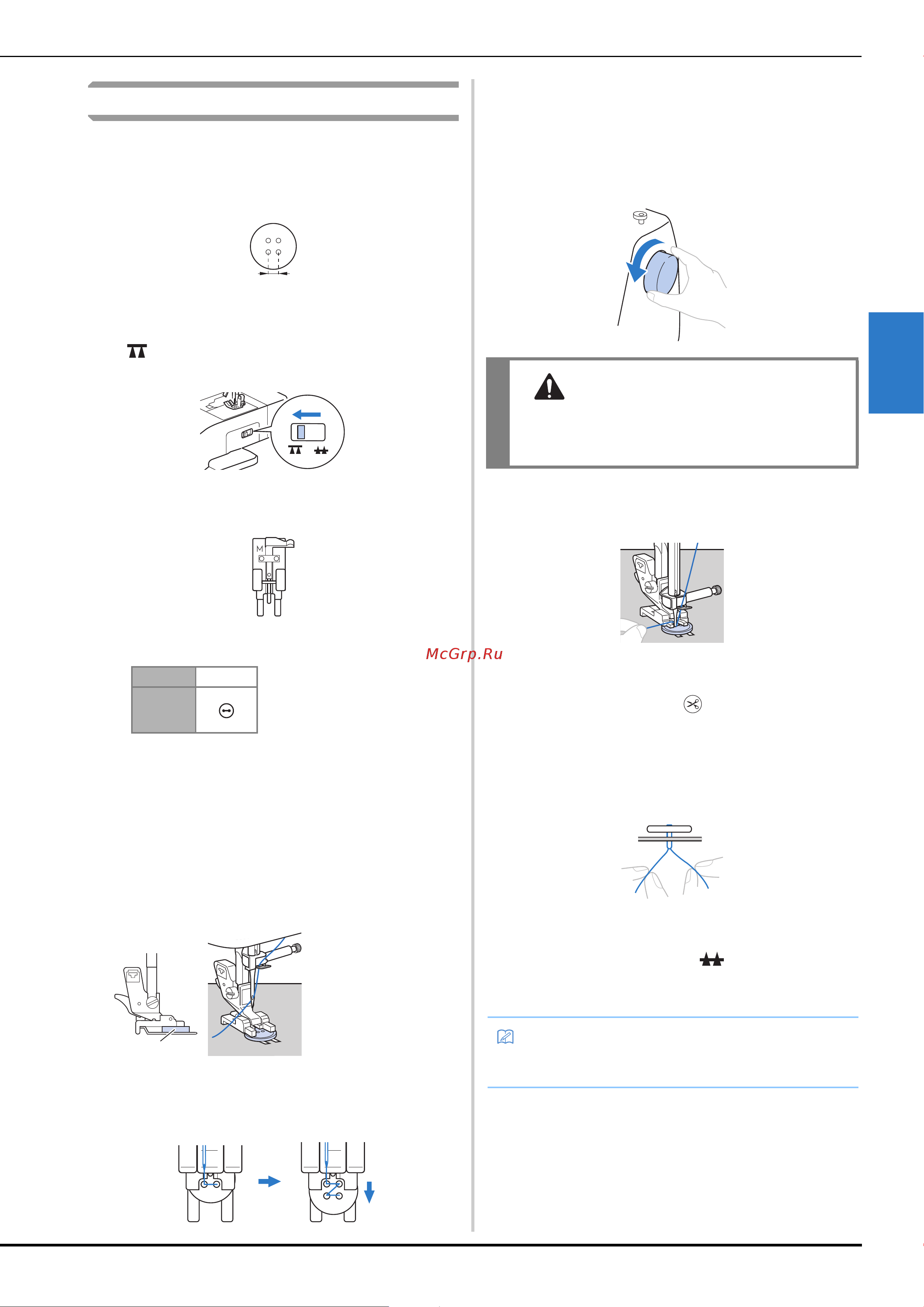 M

McGrp.Ru