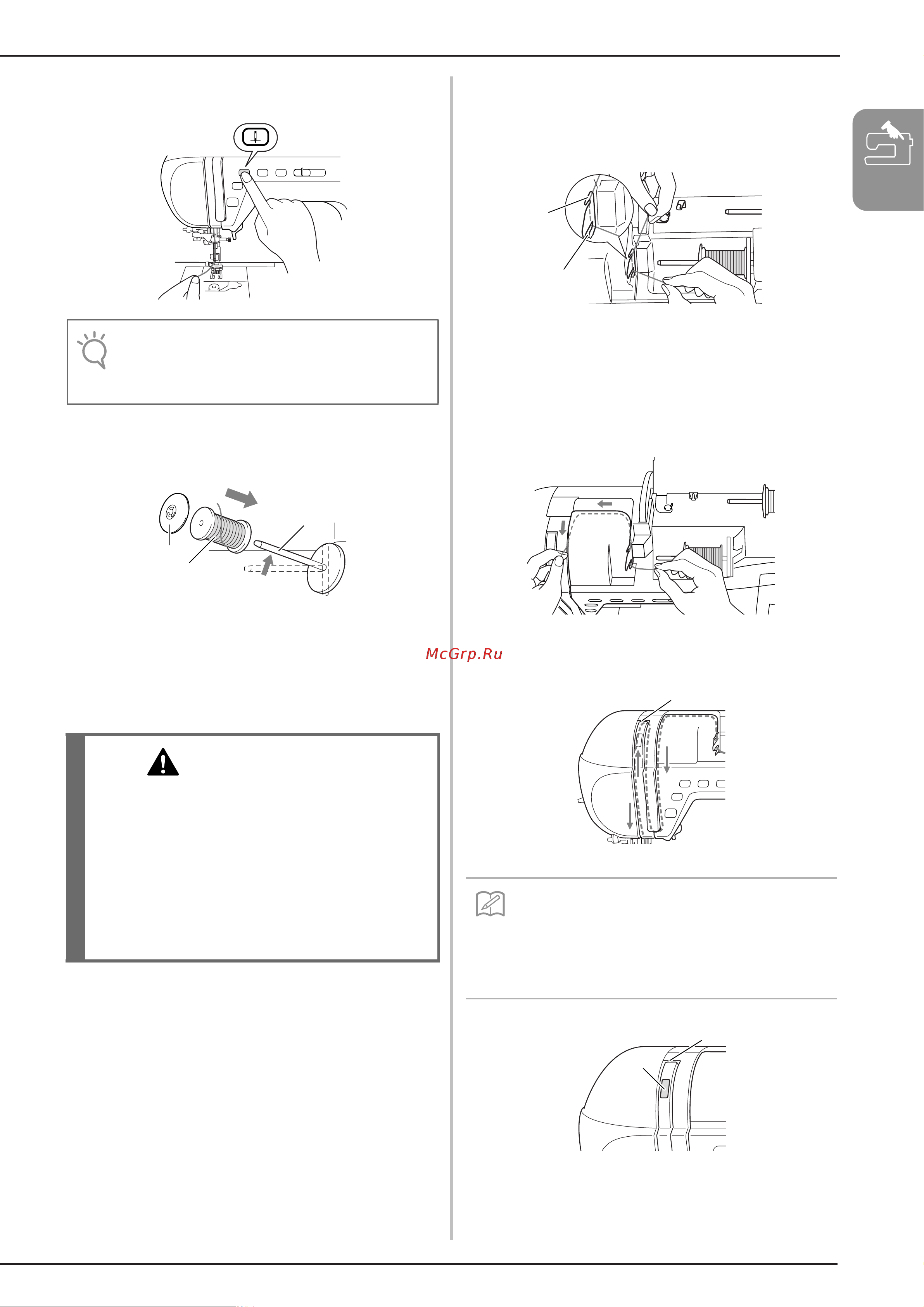 McGrp.Ru