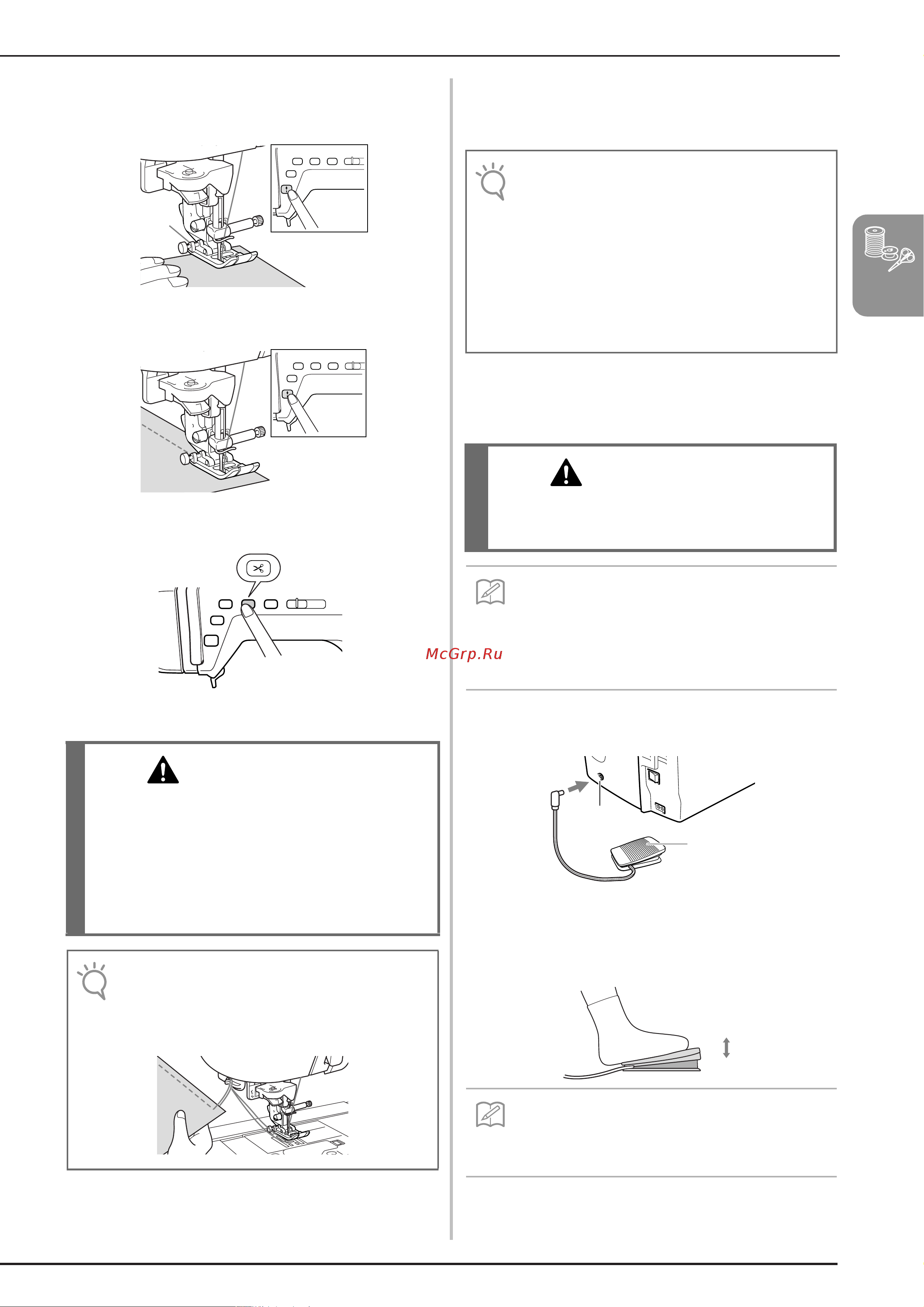 McGrp.Ru