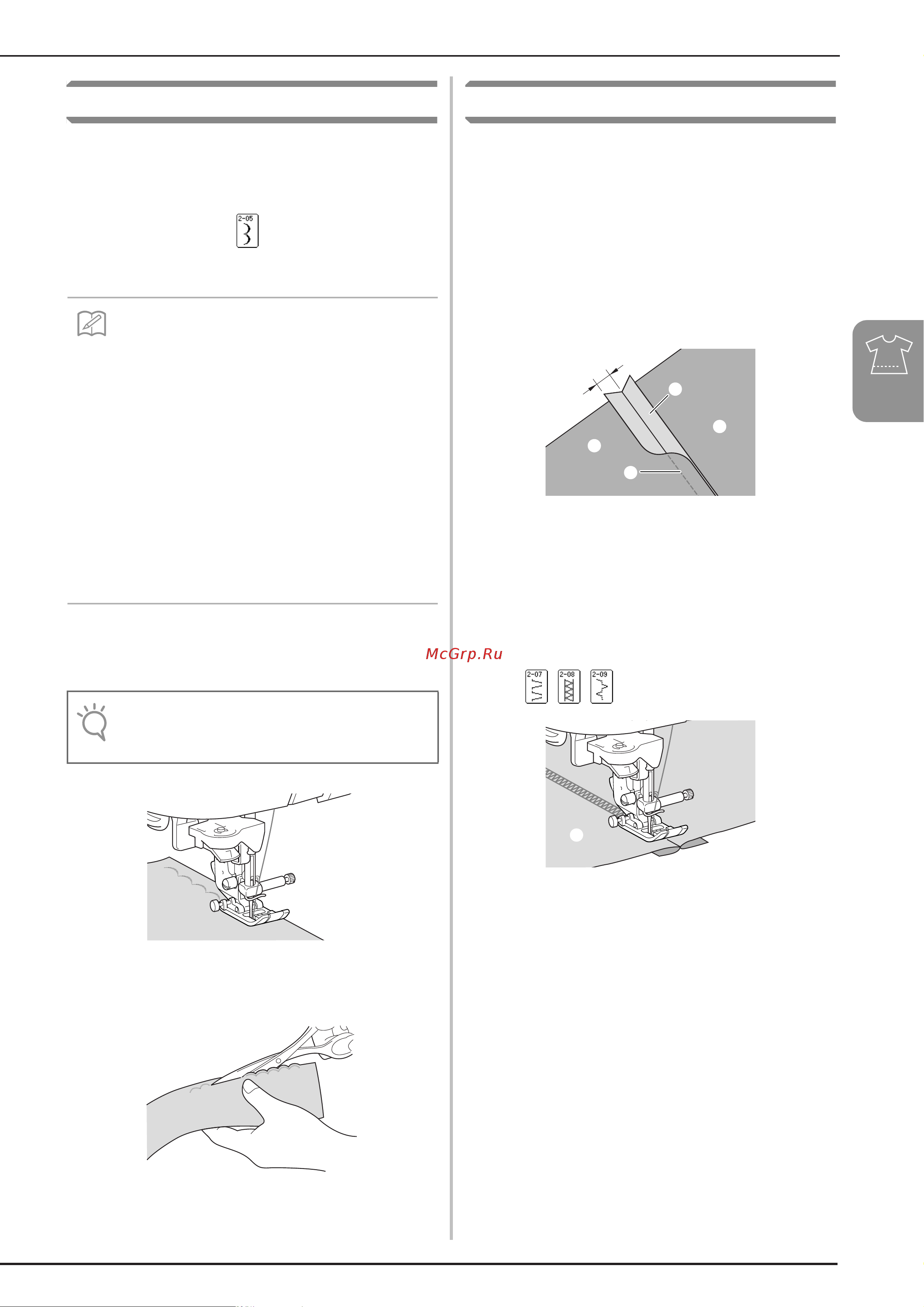 2-05

McGrp.Ru

2-07 2-08 2-09