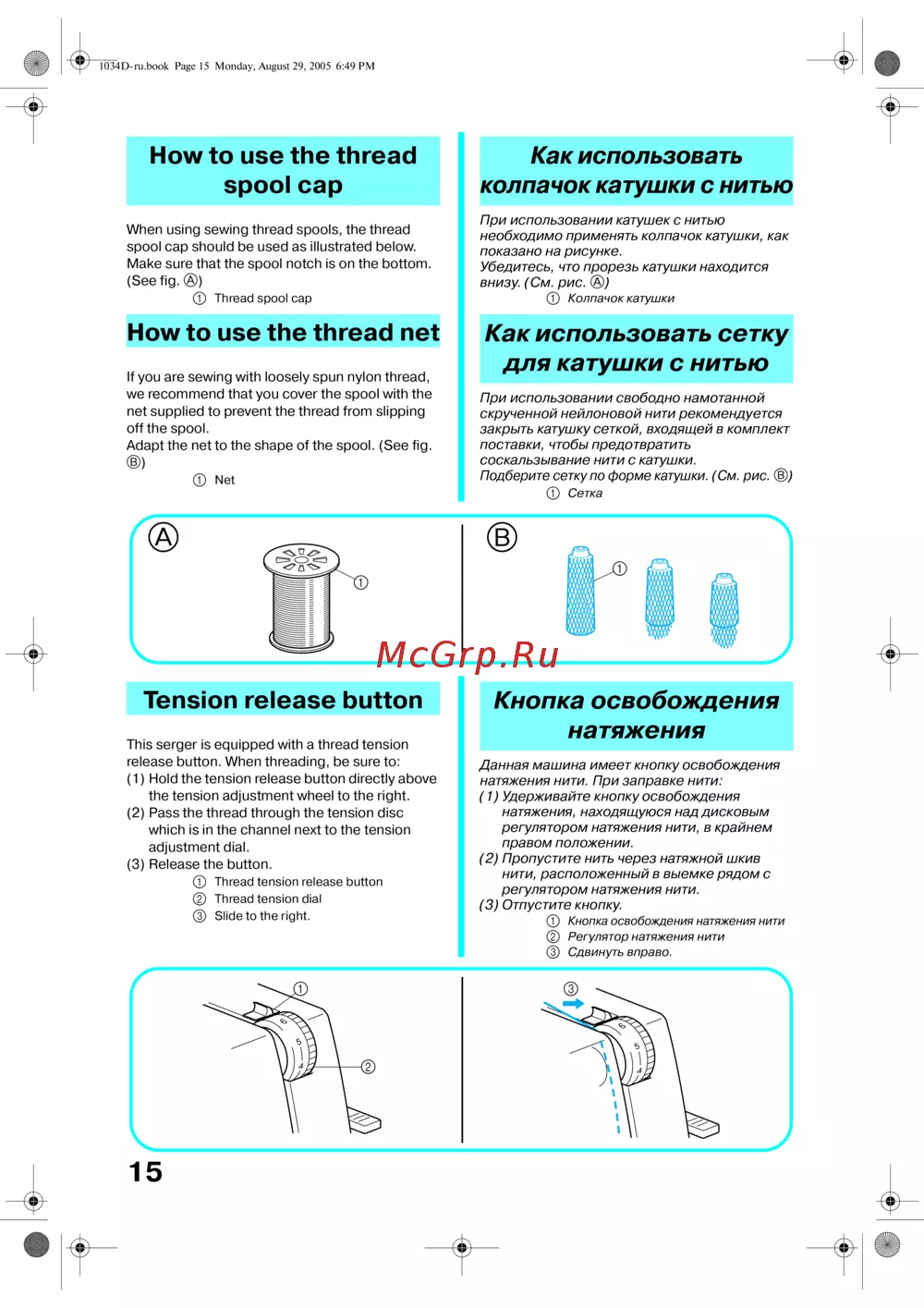 1034D-ru.book Page 15 Monday, August 29, 2005 6:49 PM

How to use the thread spool cap

When using sewing thread spools, the thread spool cap should be used as illustrated below. Make sure that the spool notch is on the bottom. (See fig. Ⓐ)
① Thread spool cap

How to use the thread net

If you are sewing with loosely spun nylon thread, we recommend that you cover the spool with the net supplied to prevent the thread from slipping off the spool.
Adapt the net to the shape of the spool. (See fig. Ⓑ)
① Net

Как использовать колпачок катушки с нитью

При использовании катушек с нитью необходимо применять колпачок катушки, как показано на рисунке.
Убедитесь, что прорезь катушки находится внизу. (См. рис. Ⓐ)
① Колпачок катушки

Как использовать сетку для катушки с нитью

При использовании свободно намотанной скрученной нейлоновой нити рекомендуется закрыть катушку сеткой, входящей в комплект поставки, чтобы предотвратить соскальзывание нити с катушки.
Подберите сетку по форме катушки. (См. рис. Ⓑ)
① Сетка

Ⓐ ①
Ⓑ ①

McGrp.Ru

Tension release button

This serger is equipped with a thread tension release button. When threading, be sure to:
(1) Hold the tension release button directly above the tension adjustment wheel to the right.
(2) Pass the thread through the tension disc which is in the channel next to the tension adjustment dial.
(3) Release the button.
① Thread tension release button
② Thread tension dial
③ Slide to the right.

Кнопка освобождения натяжения

Данная машина имеет кнопку освобождения натяжения нити. При заправке нити:
(1) Удерживайте кнопку освобождения натяжения, находящуюся над дисковым регулятором натяжения нити, в крайнем правом положении.
(2) Пропустите нить через натяжной шкив нити, расположенный в выемке рядом с регулятором натяжения нити.
(3) Отпустите кнопку.
① Кнопка освобождения натяжения нити
② Регулятор натяжения нити
③ Сдвинуть вправо.

① 6 5 4 ②
③ 6 5 4

15