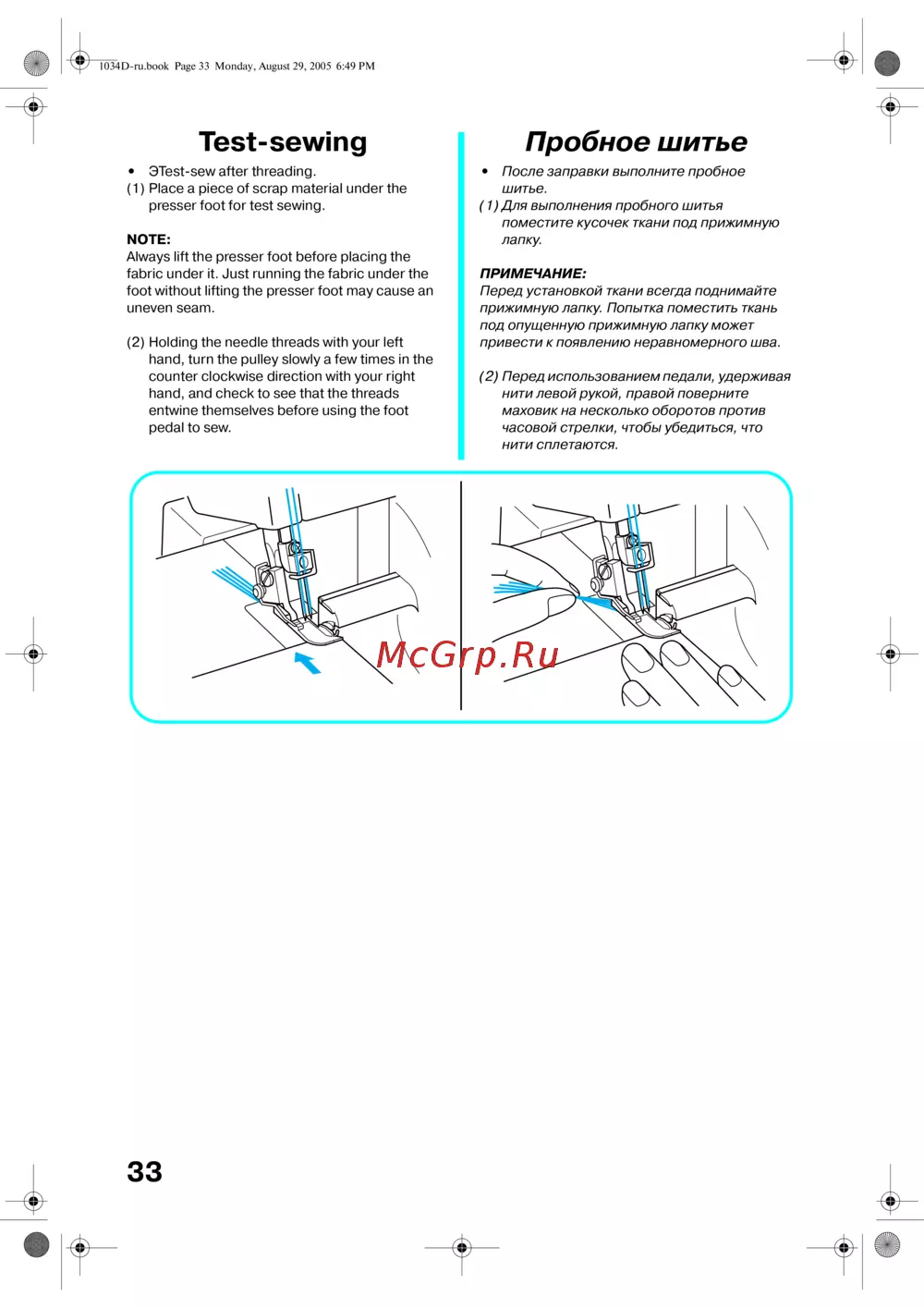 1034D-ru.book Page 33 Monday, August 29, 2005 6:49 PM

Test-sewing

• ЭTest-sew after threading.

(1) Place a piece of scrap material under the presser foot for test sewing.

NOTE:
Always lift the presser foot before placing the fabric under it. Just running the fabric under the foot without lifting the presser foot may cause an uneven seam.

(2) Holding the needle threads with your left hand, turn the pulley slowly a few times in the counter clockwise direction with your right hand, and check to see that the threads entwine themselves before using the foot pedal to sew.

Пробное шитье

• После заправки выполните пробное шитье.

(1) Для выполнения пробного шитья поместите кусочек ткани под прижимную лапку.

ПРИМЕЧАНИЕ:
Перед установкой ткани всегда поднимайте прижимную лапку. Попытка поместить ткань под опущенную прижимную лапку может привести к появлению неравномерного шва.

(2) Перед использованием педали, удерживая нити левой рукой, правой поверните маховик на несколько оборотов против часовой стрелки, чтобы убедиться, что нити сплетаются.

McGrp.Ru

33