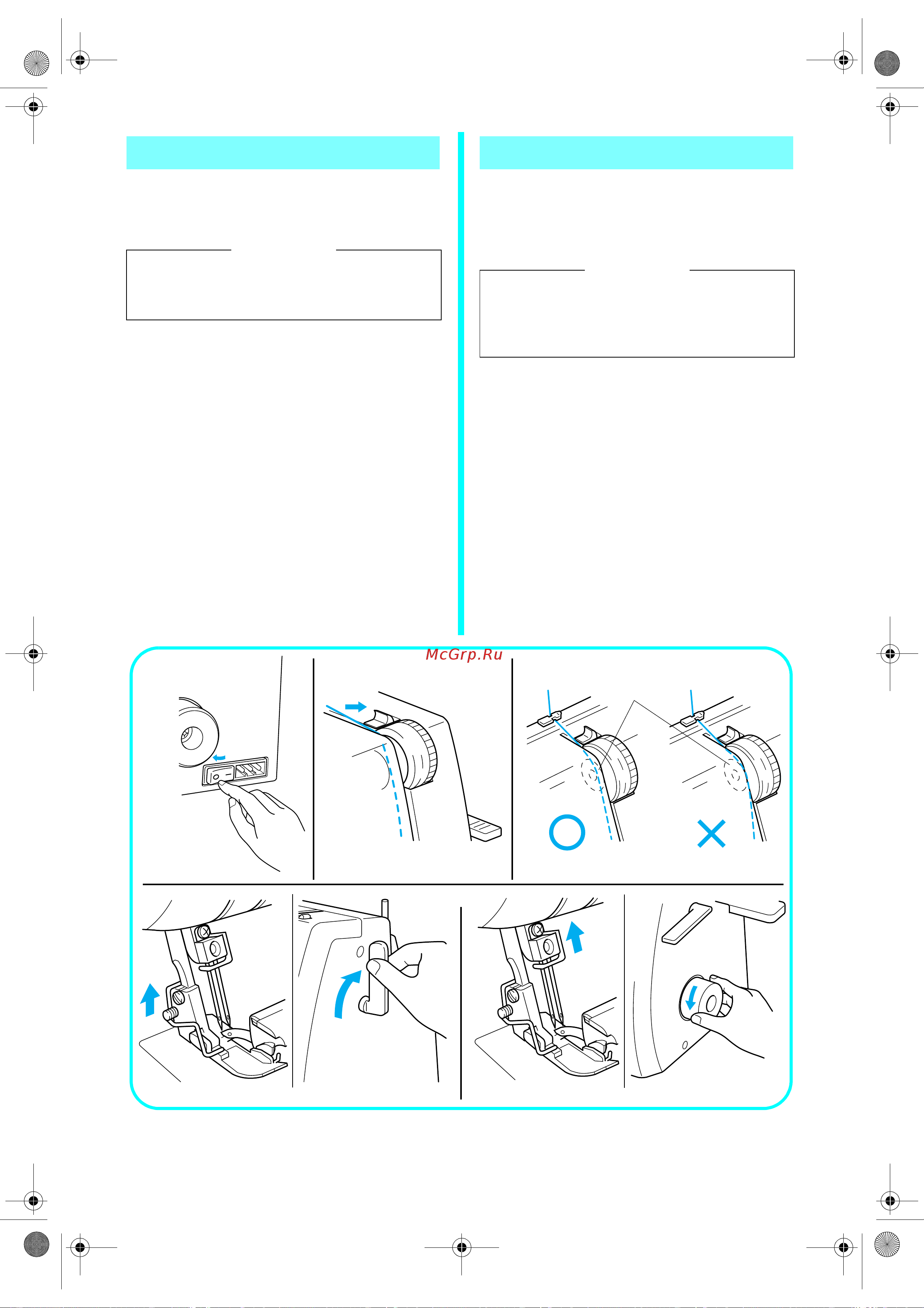 McGrp.Ru