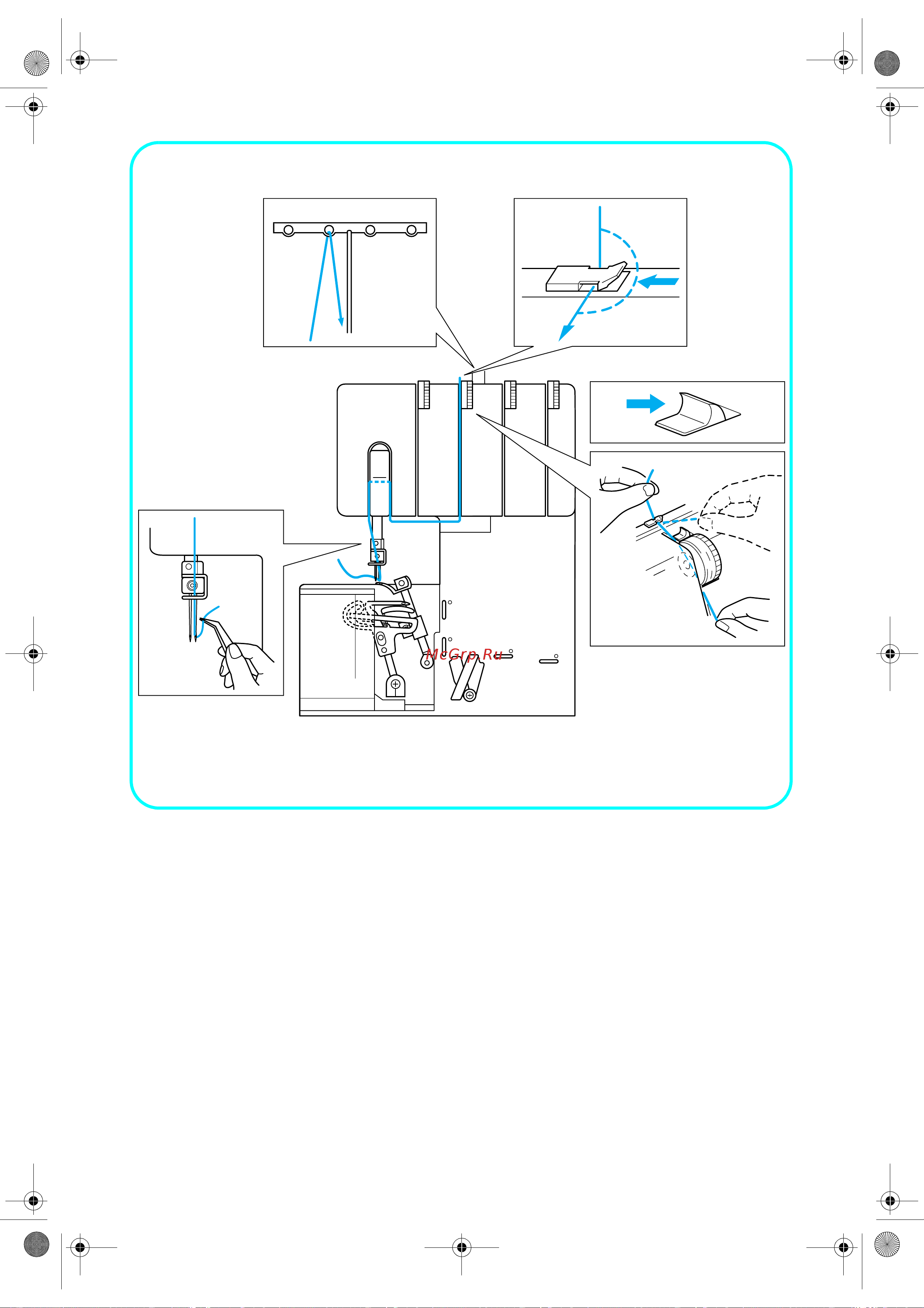 McGrp.Ru