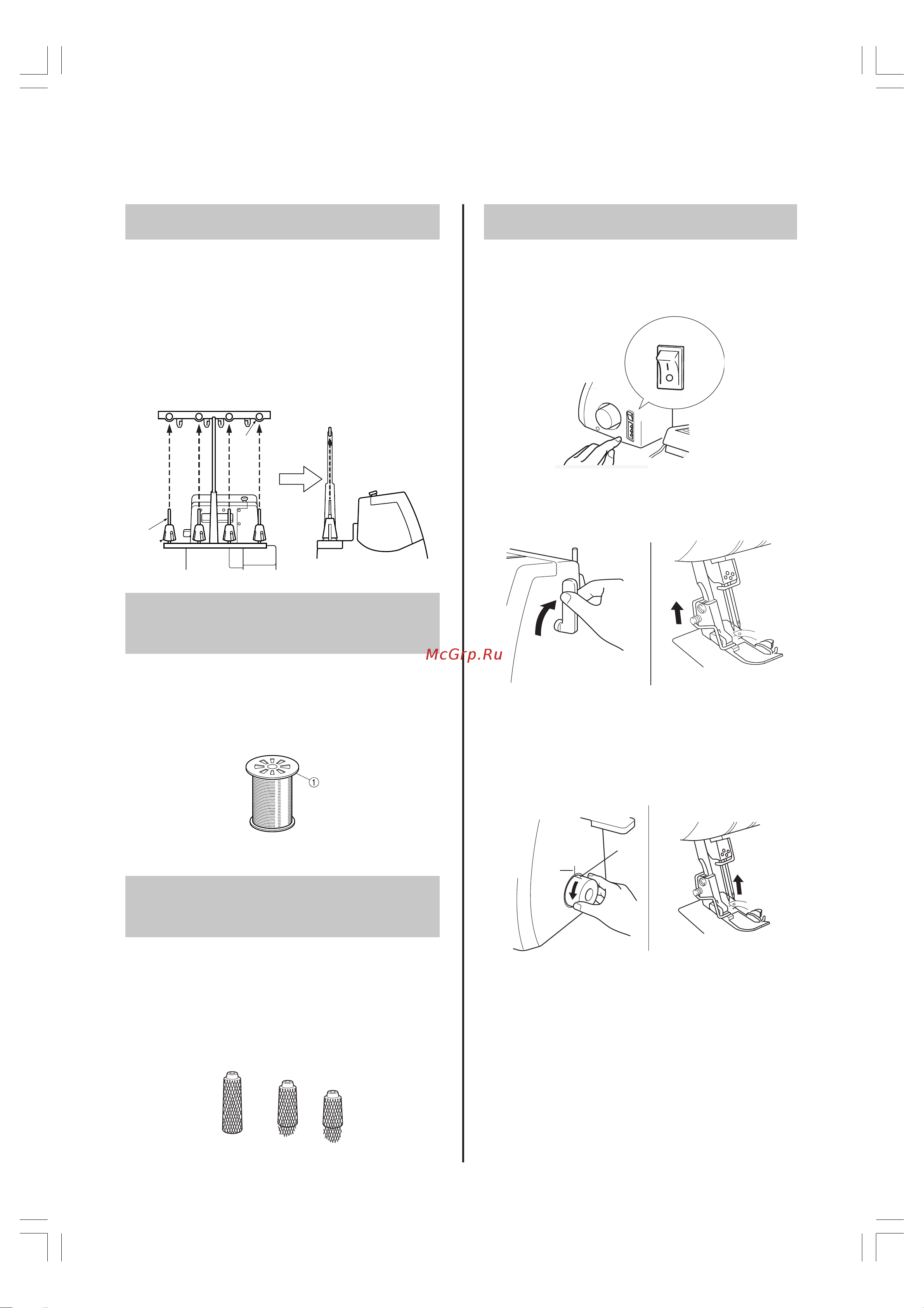 McGrp.Ru

①