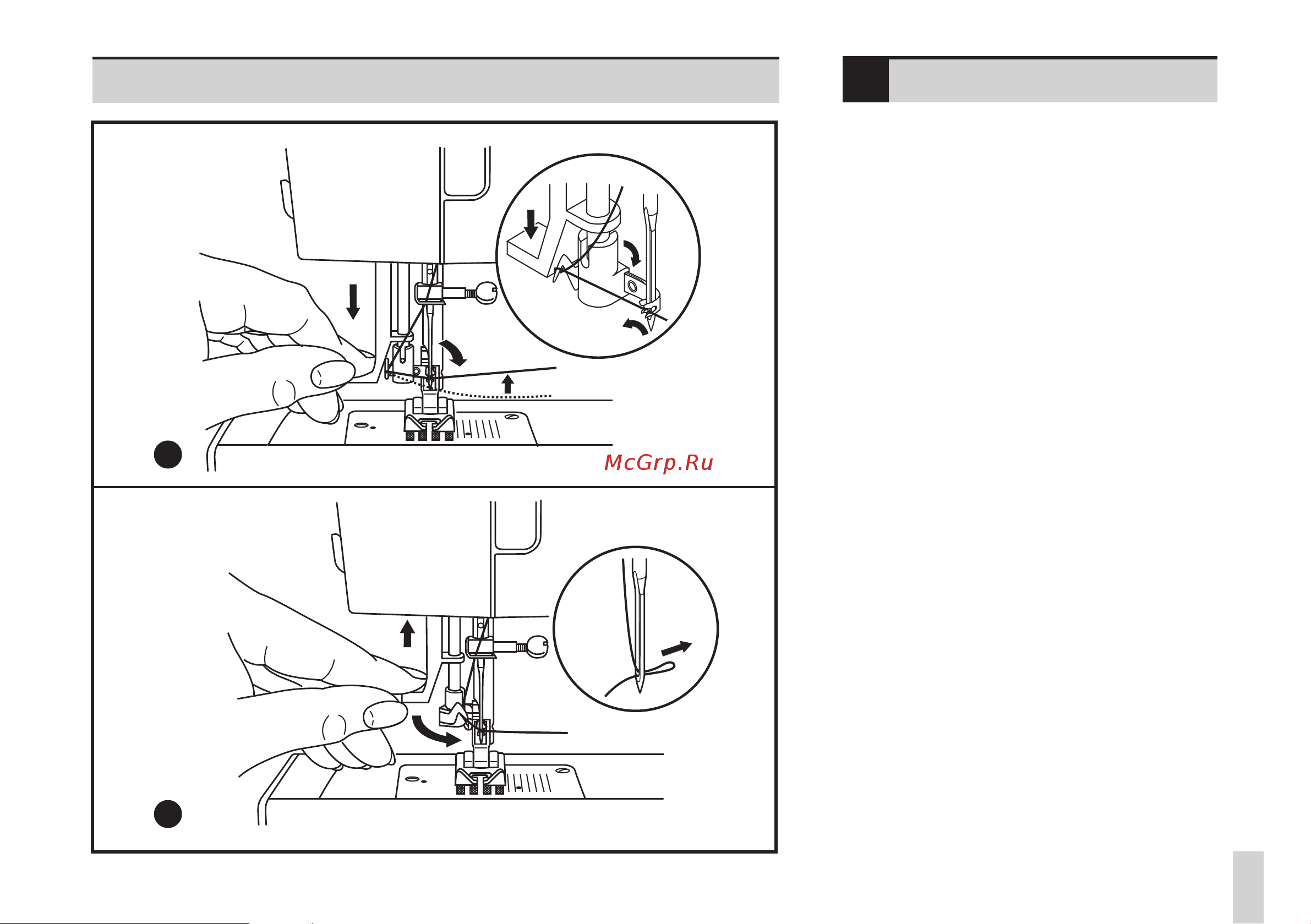 McGrp.Ru