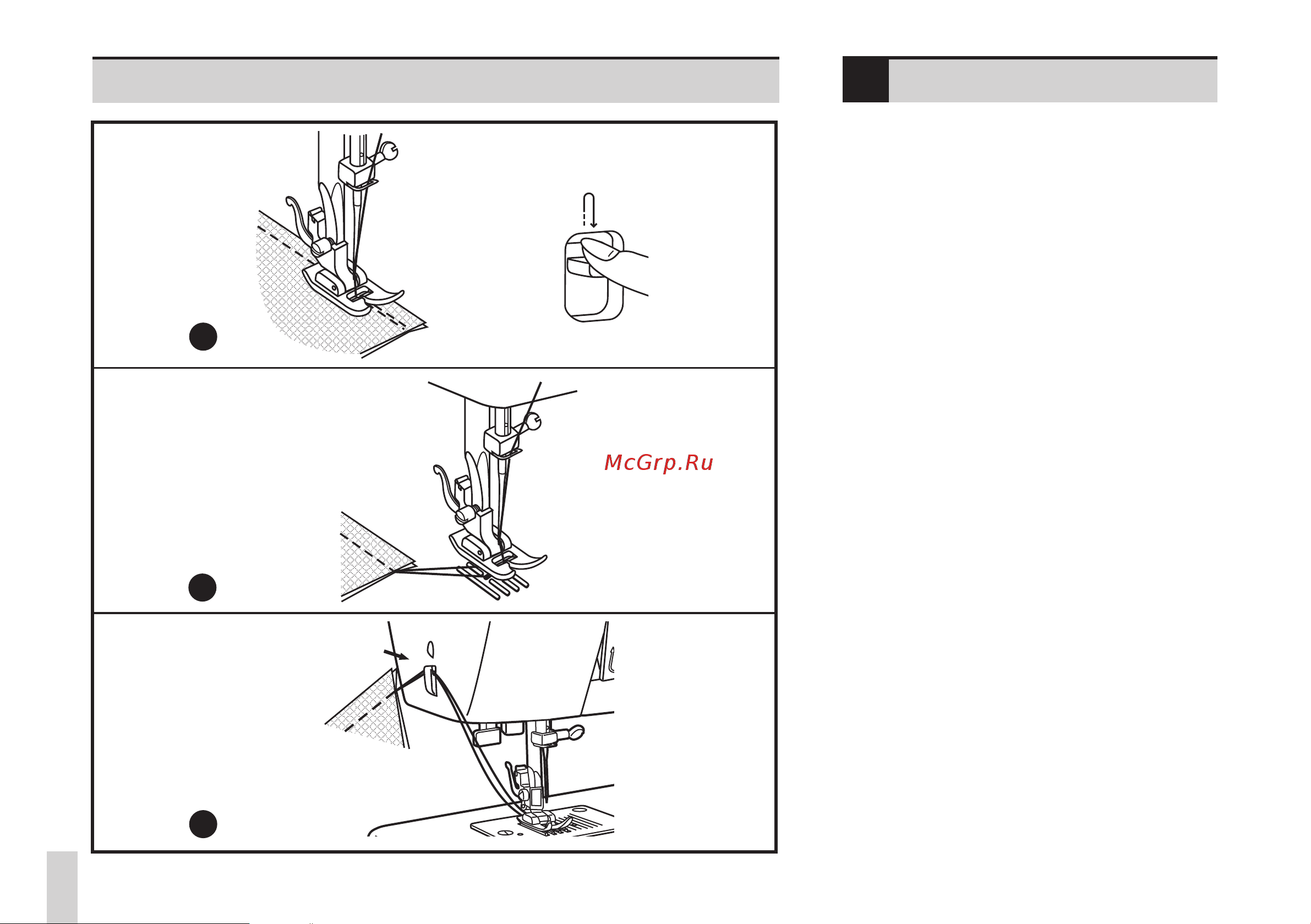 McGrp.Ru