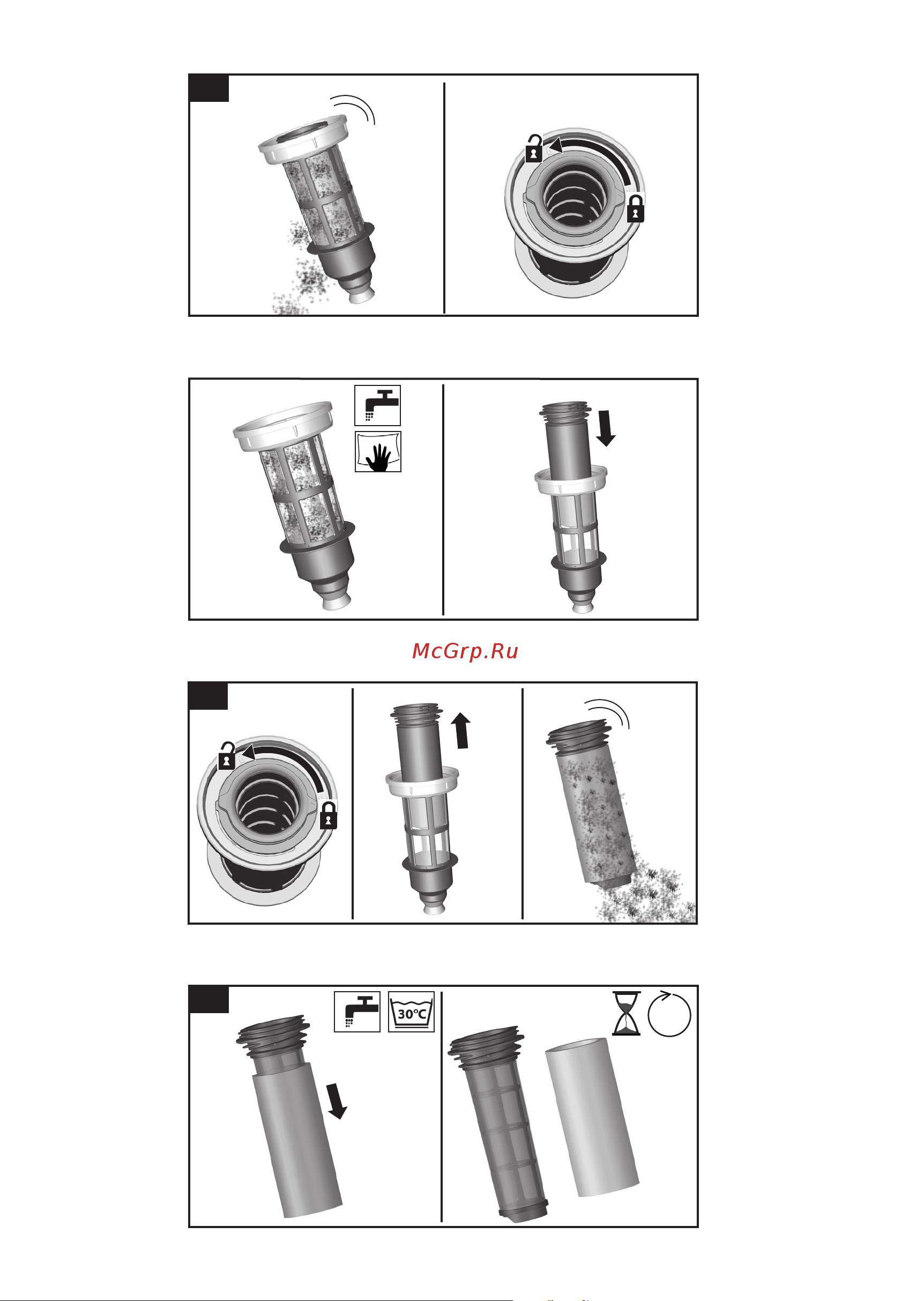 McGrp.Ru

30°C