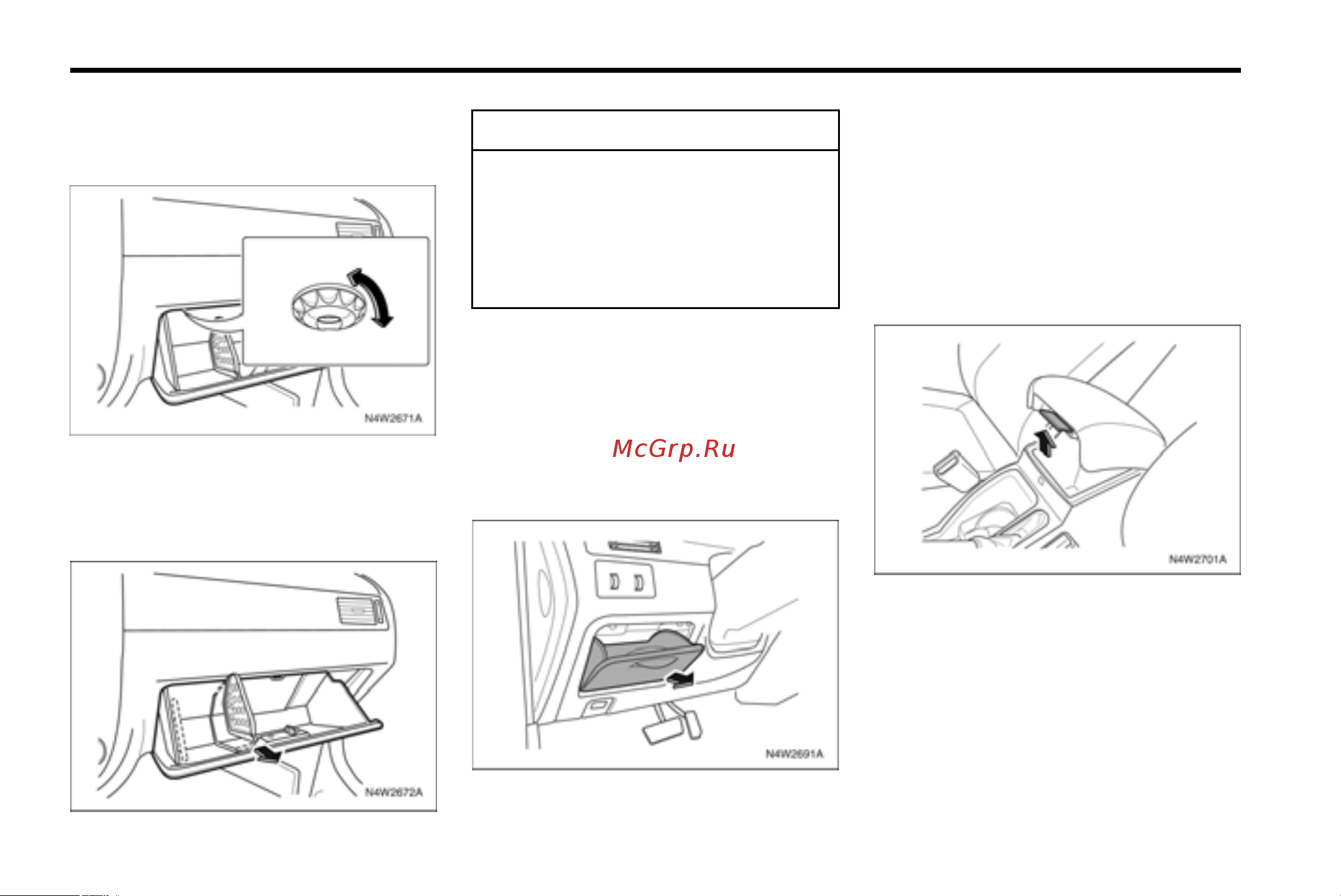 N4W2671A

N4W2672A

McGrp.Ru

N4W2691A

N4W2701A