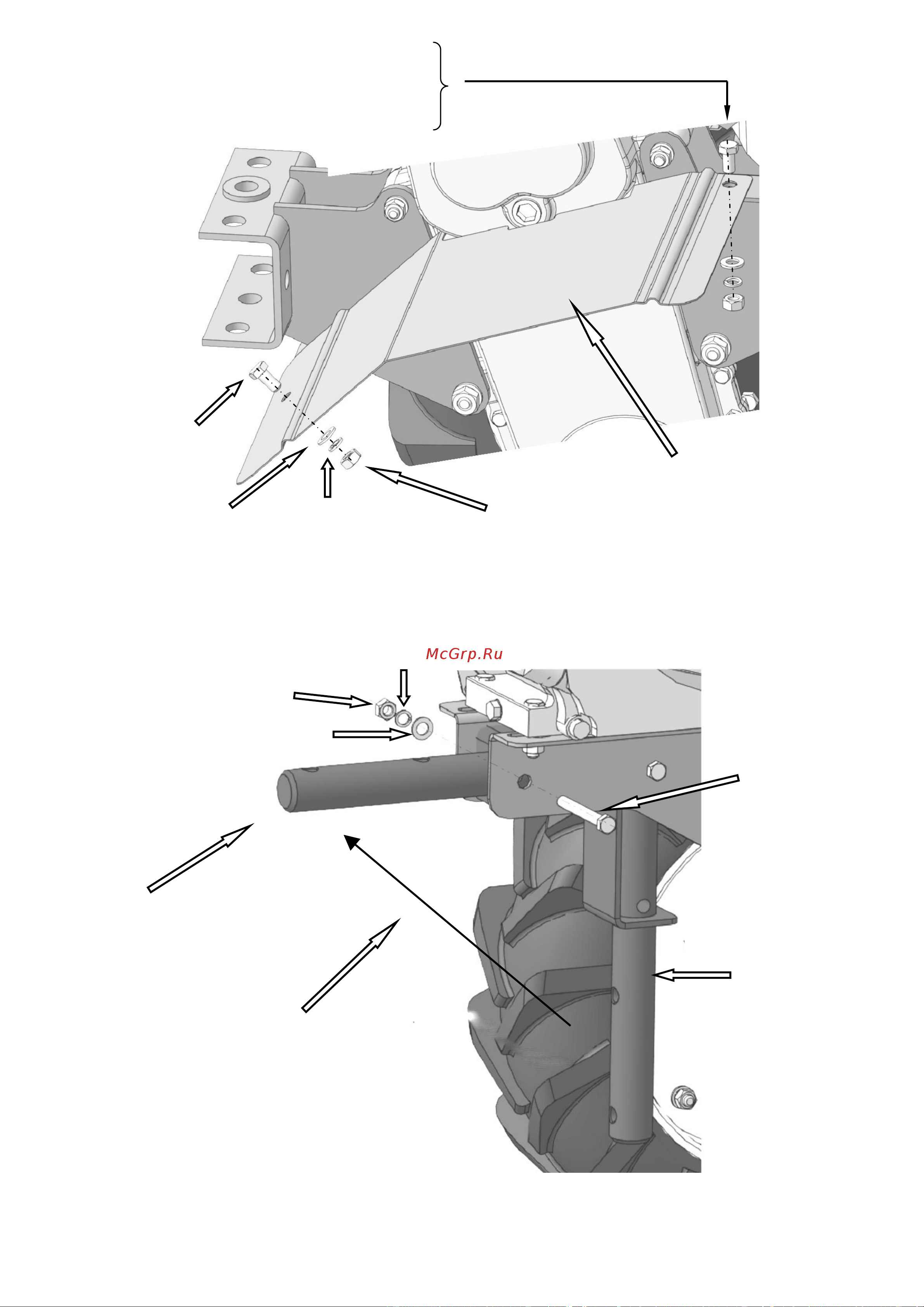 McGrp.Ru