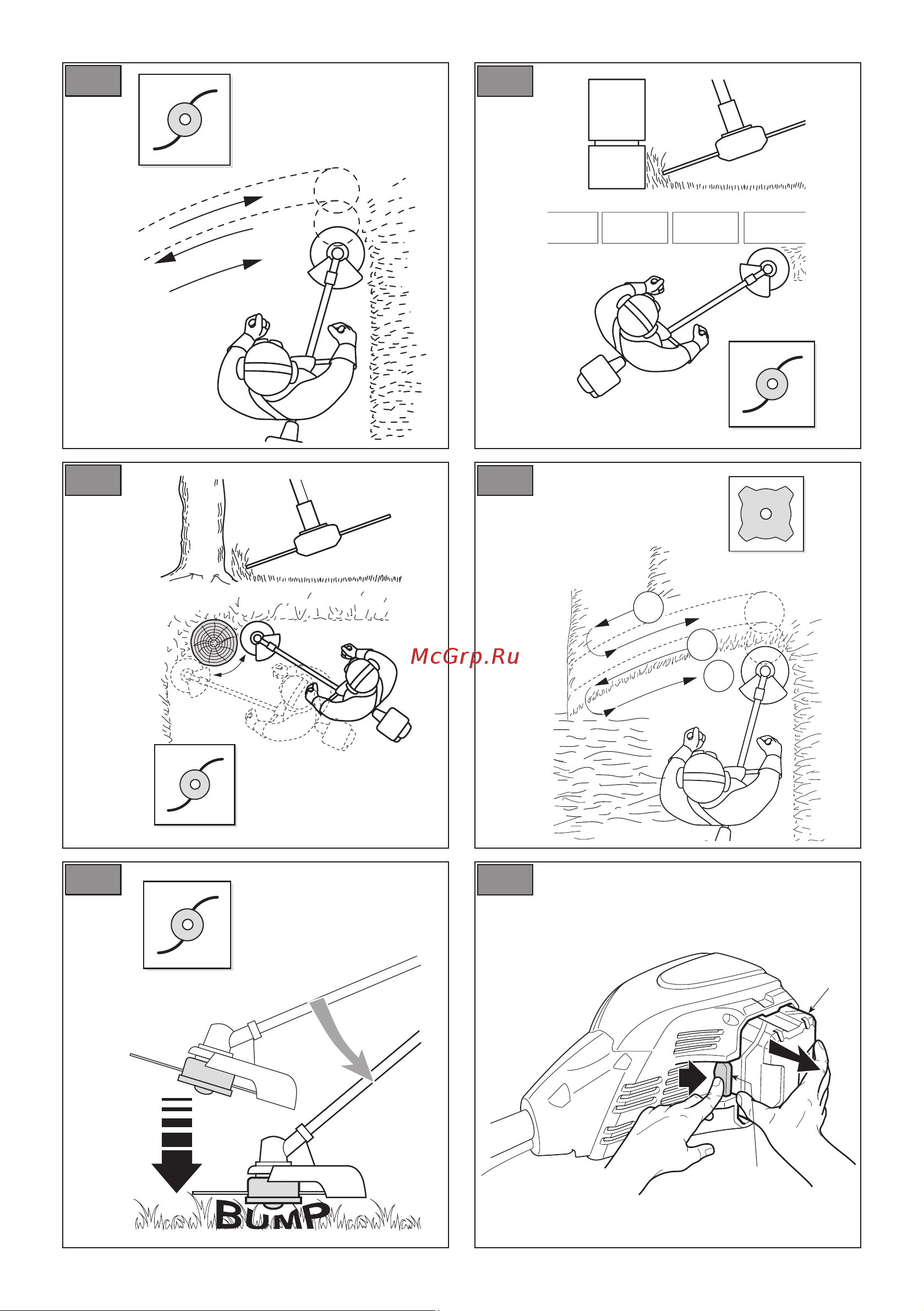 McGrp.Ru

BUMP