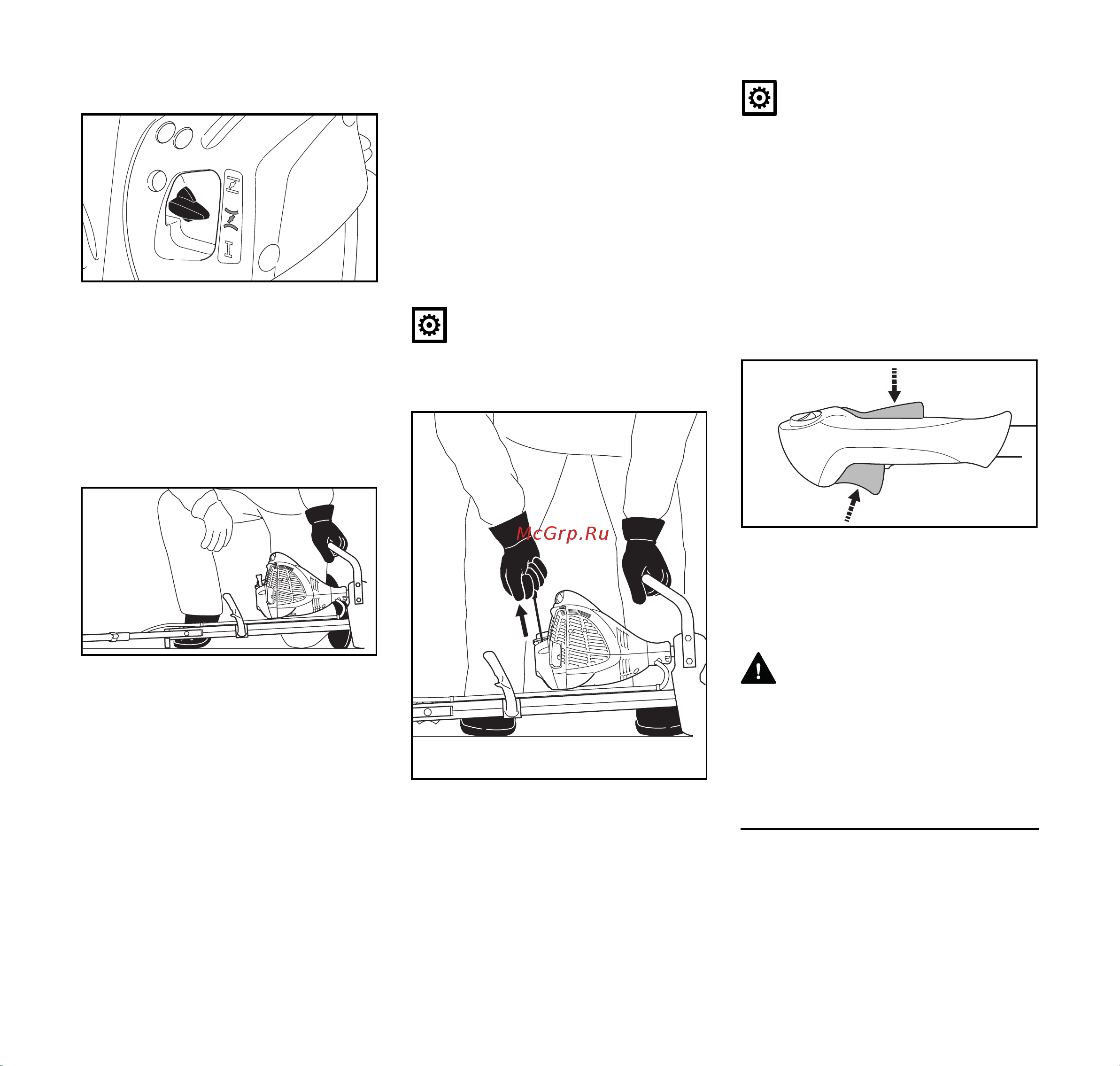 McGrp.Ru