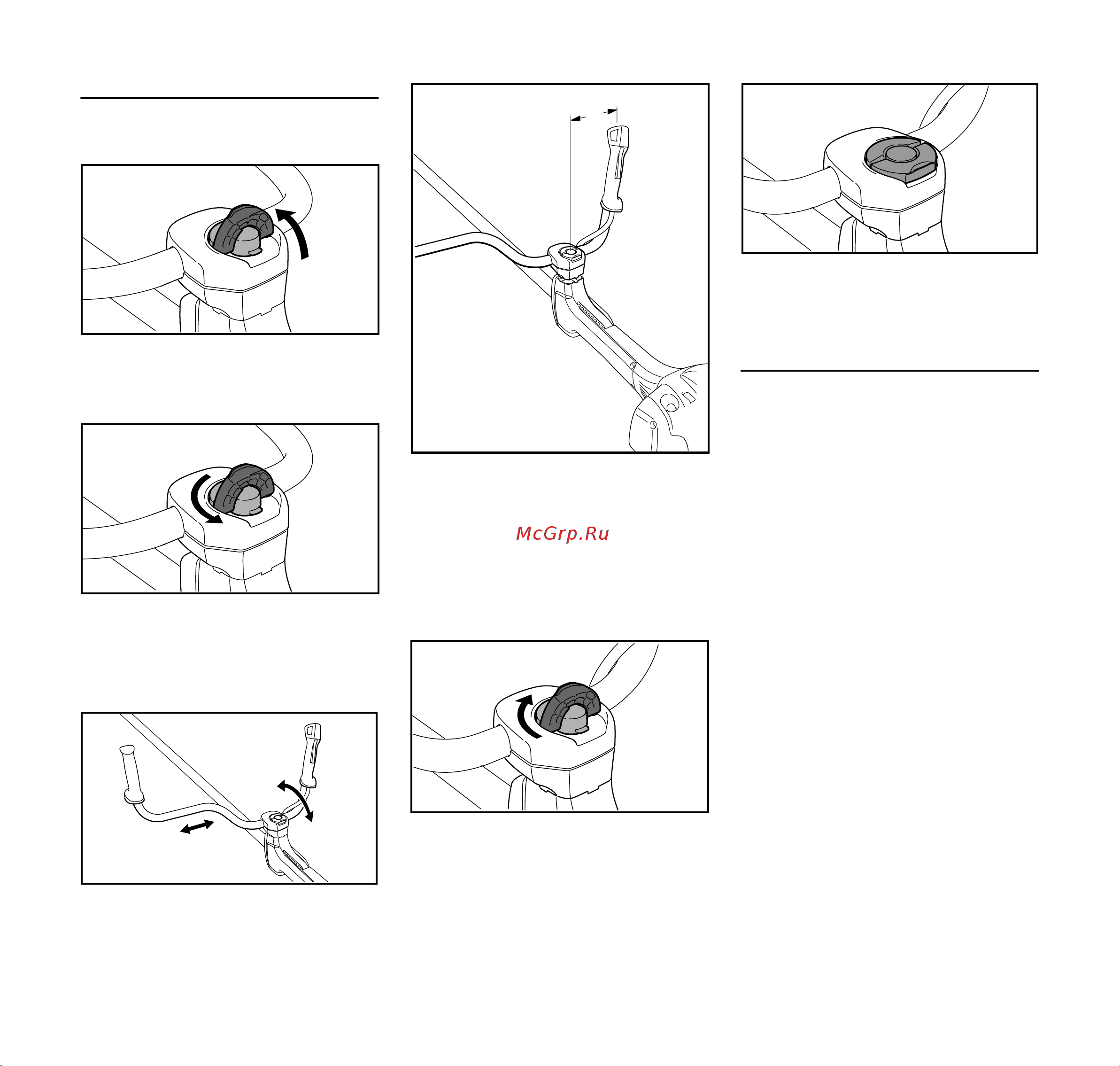 McGrp.Ru