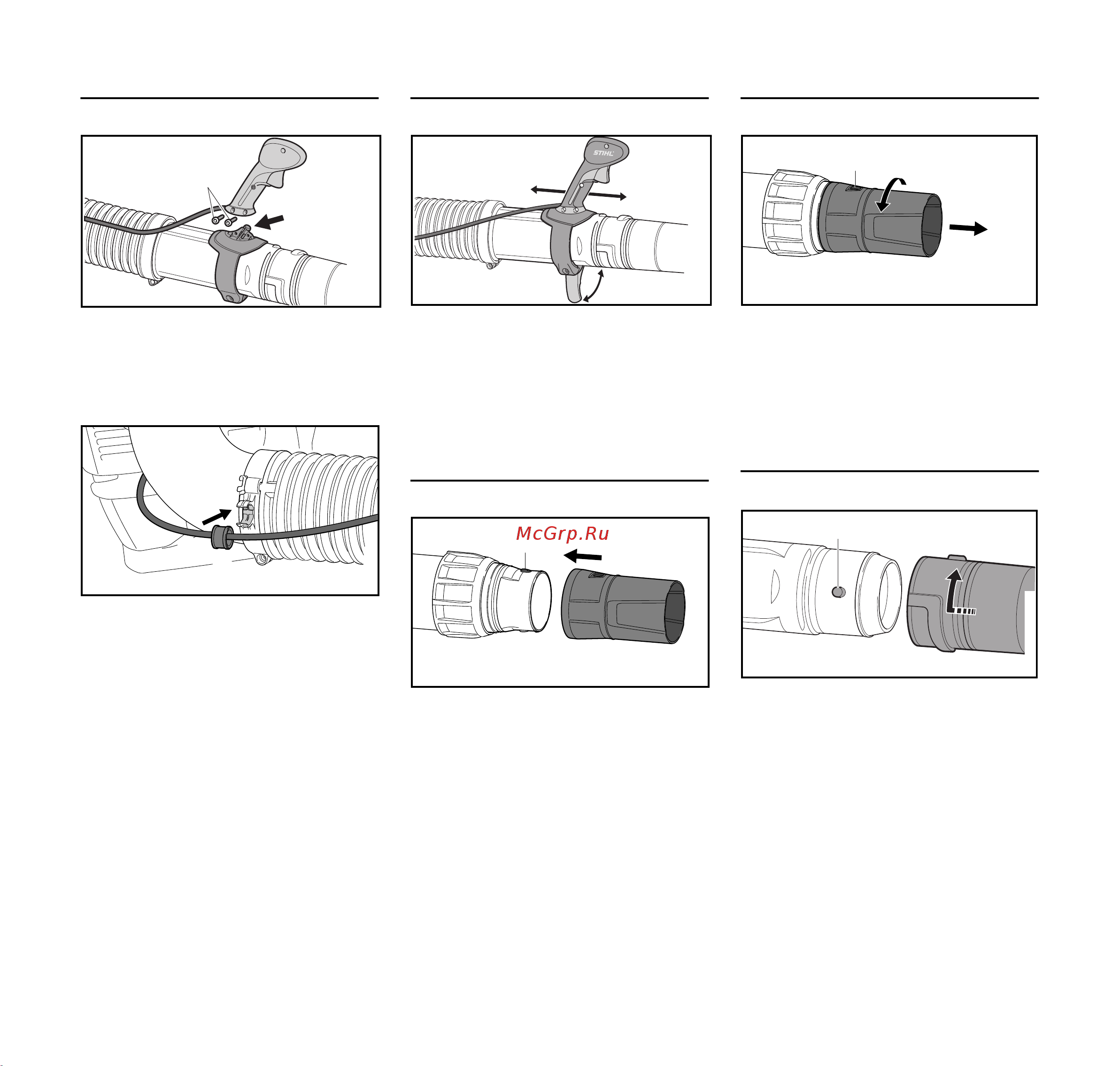 STIHL

McGrp.Ru