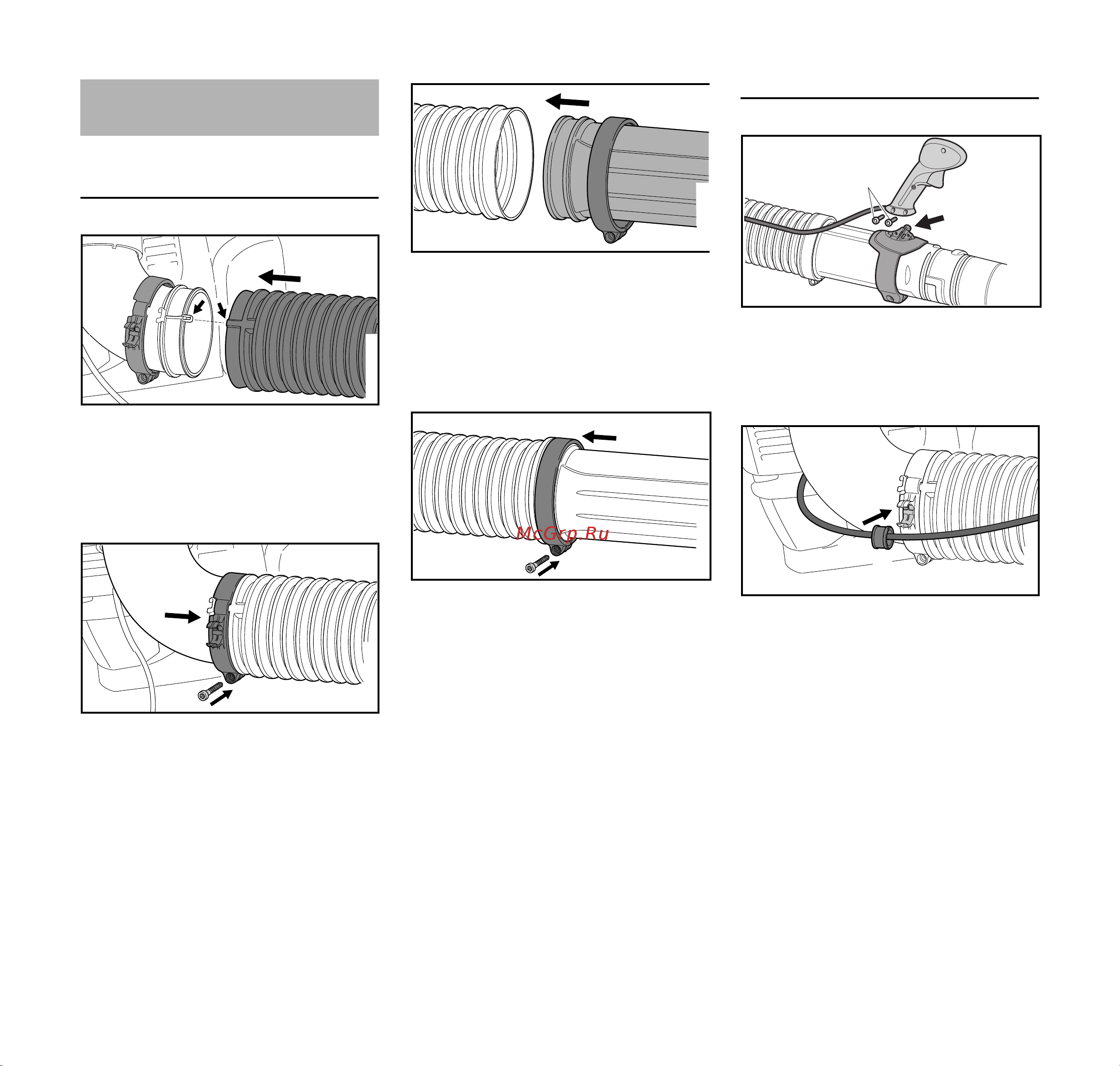 McGrp.Ru