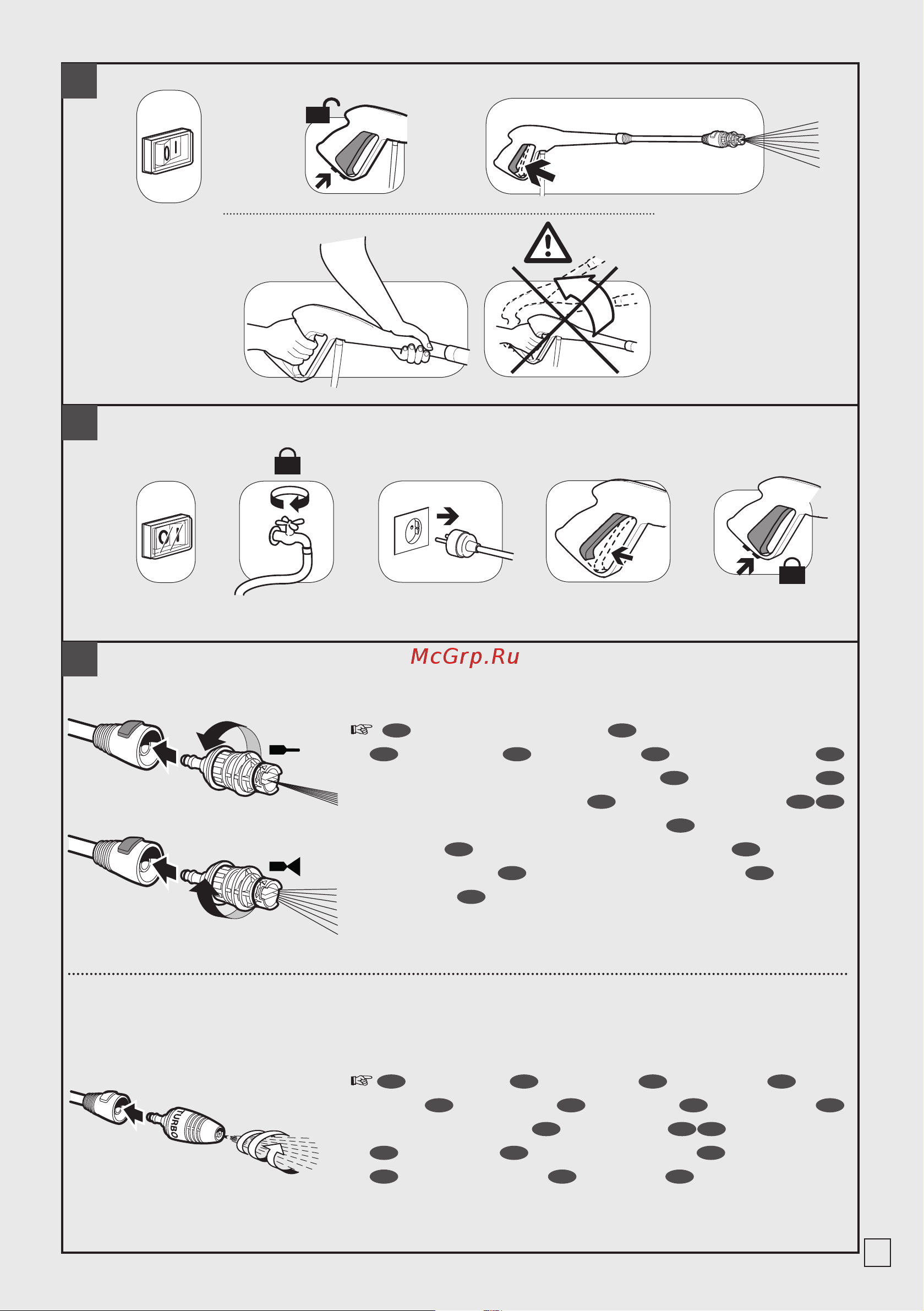 McGrp.Ru

TURBO