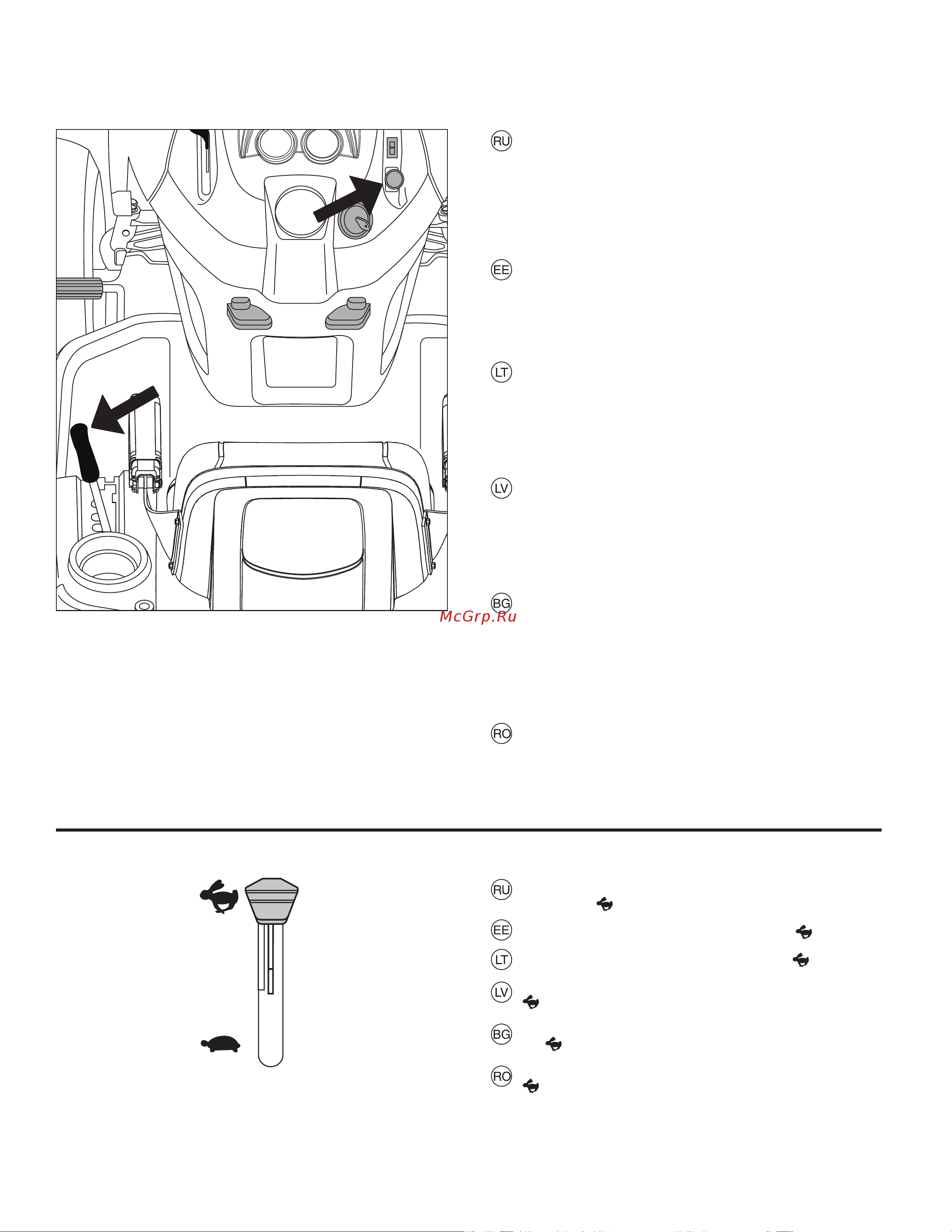 RU

EE

LT

LV

BG

McGrp.Ru

RO

RU

EE

LT

LV

BG

RO