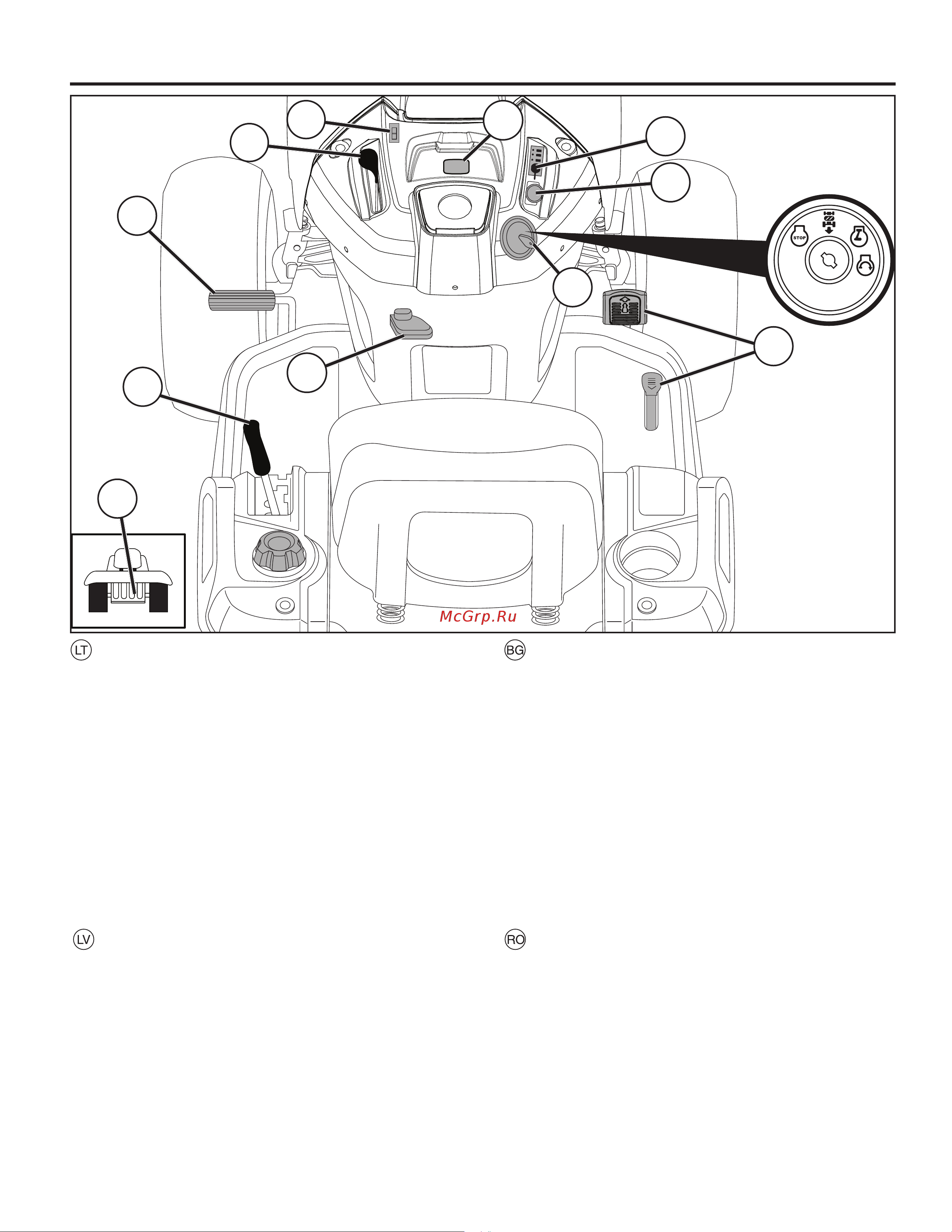 STOP

McGrp.Ru

LT

BG

LV

RO