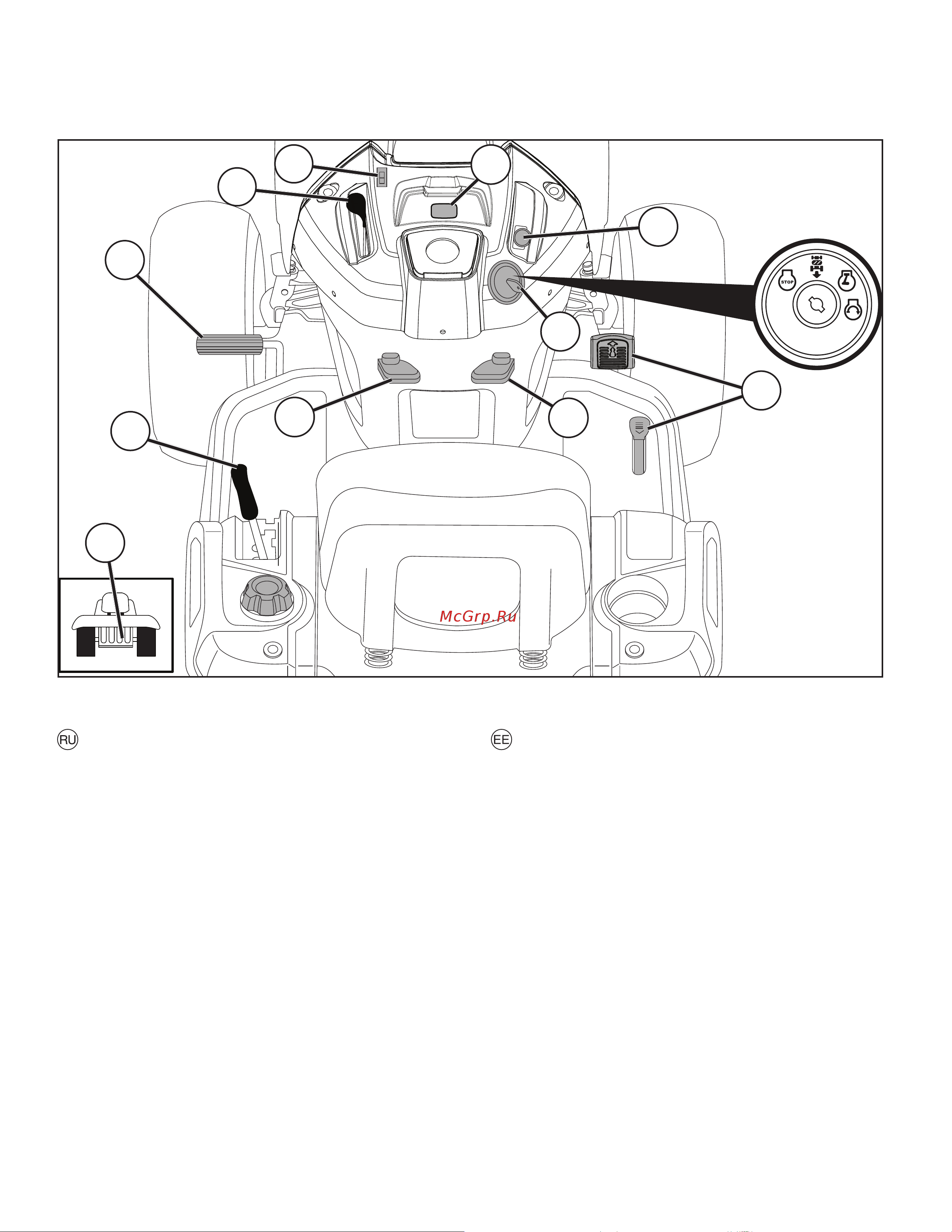 STOP

McGrp.Ru

RU

EE