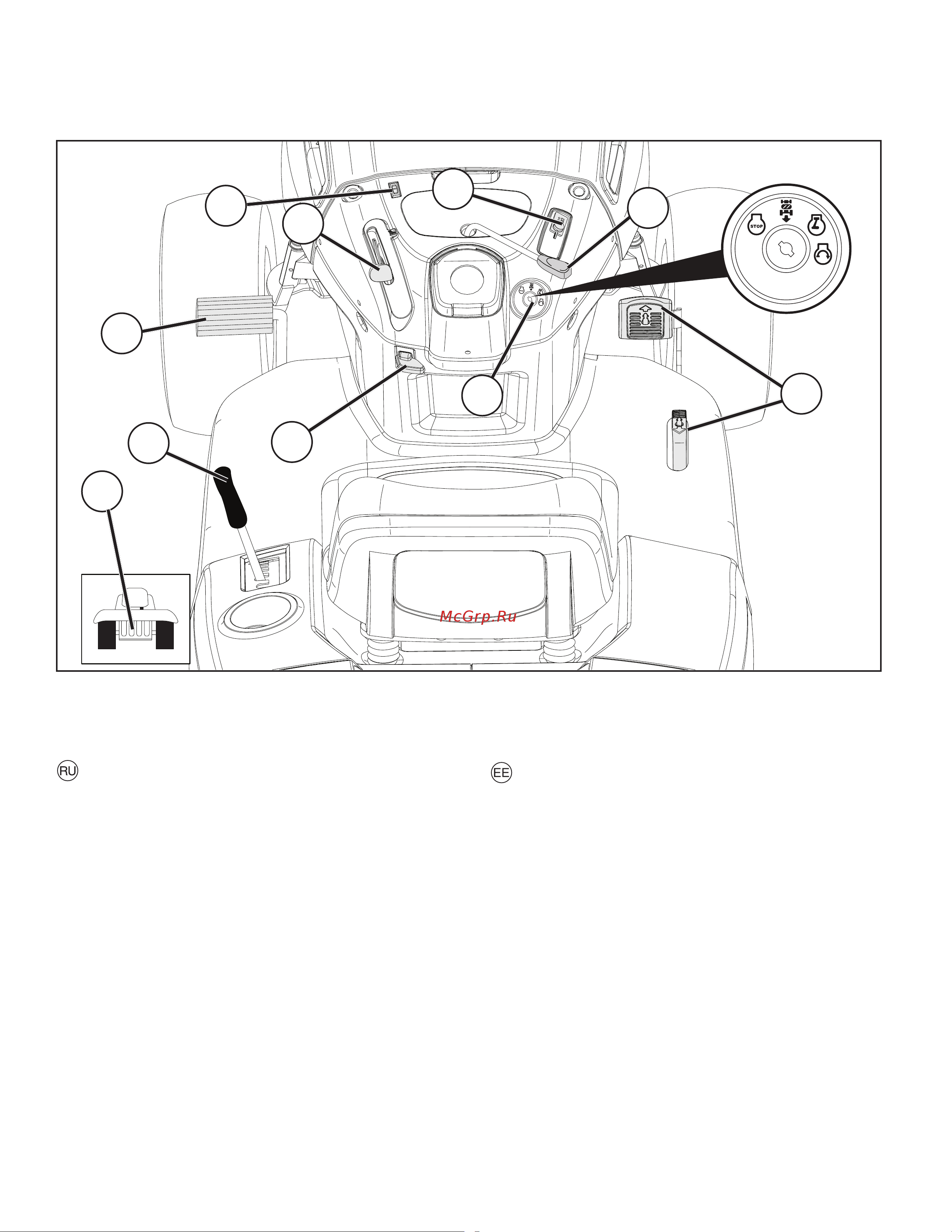 STOP

McGrp.Ru

RU

EE