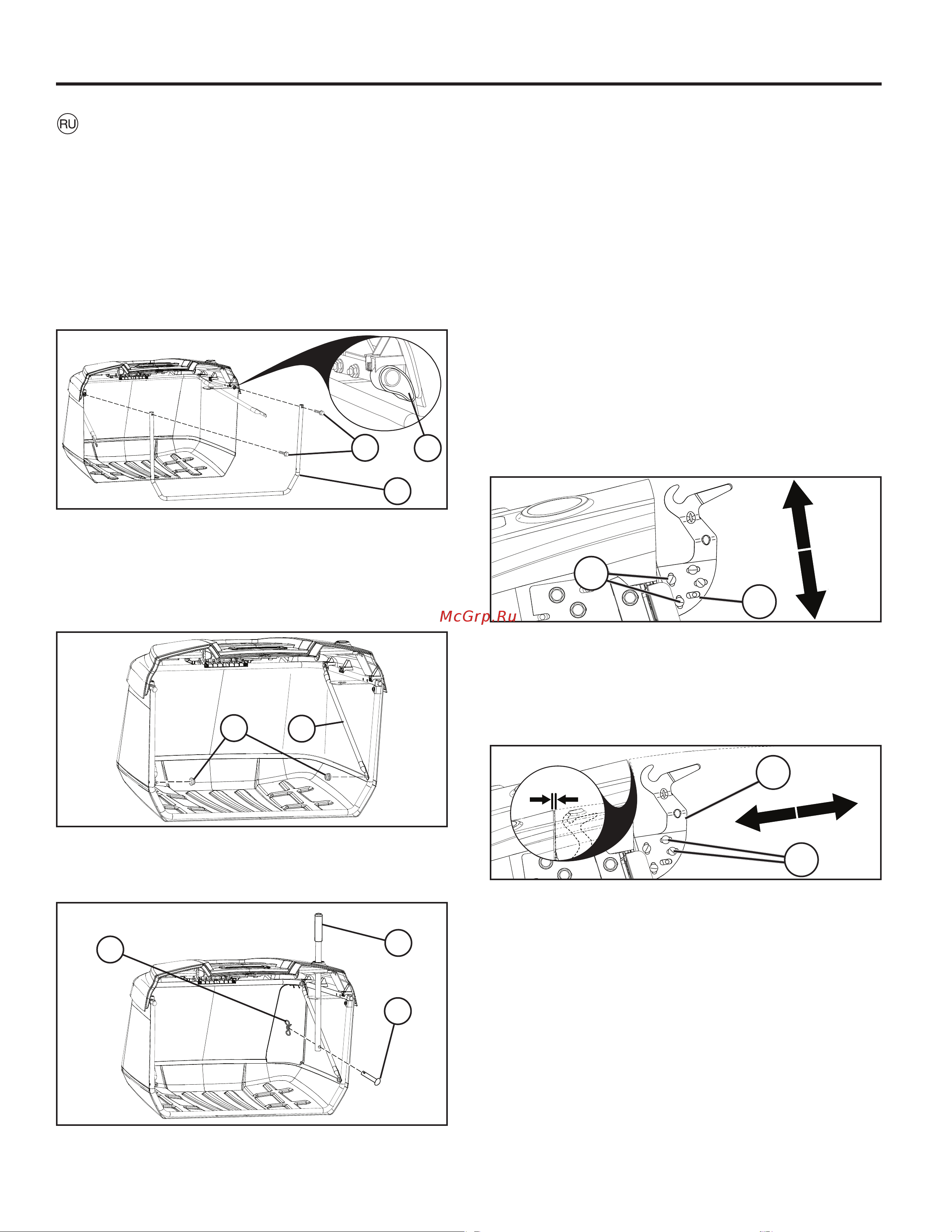 RU

McGrp.Ru