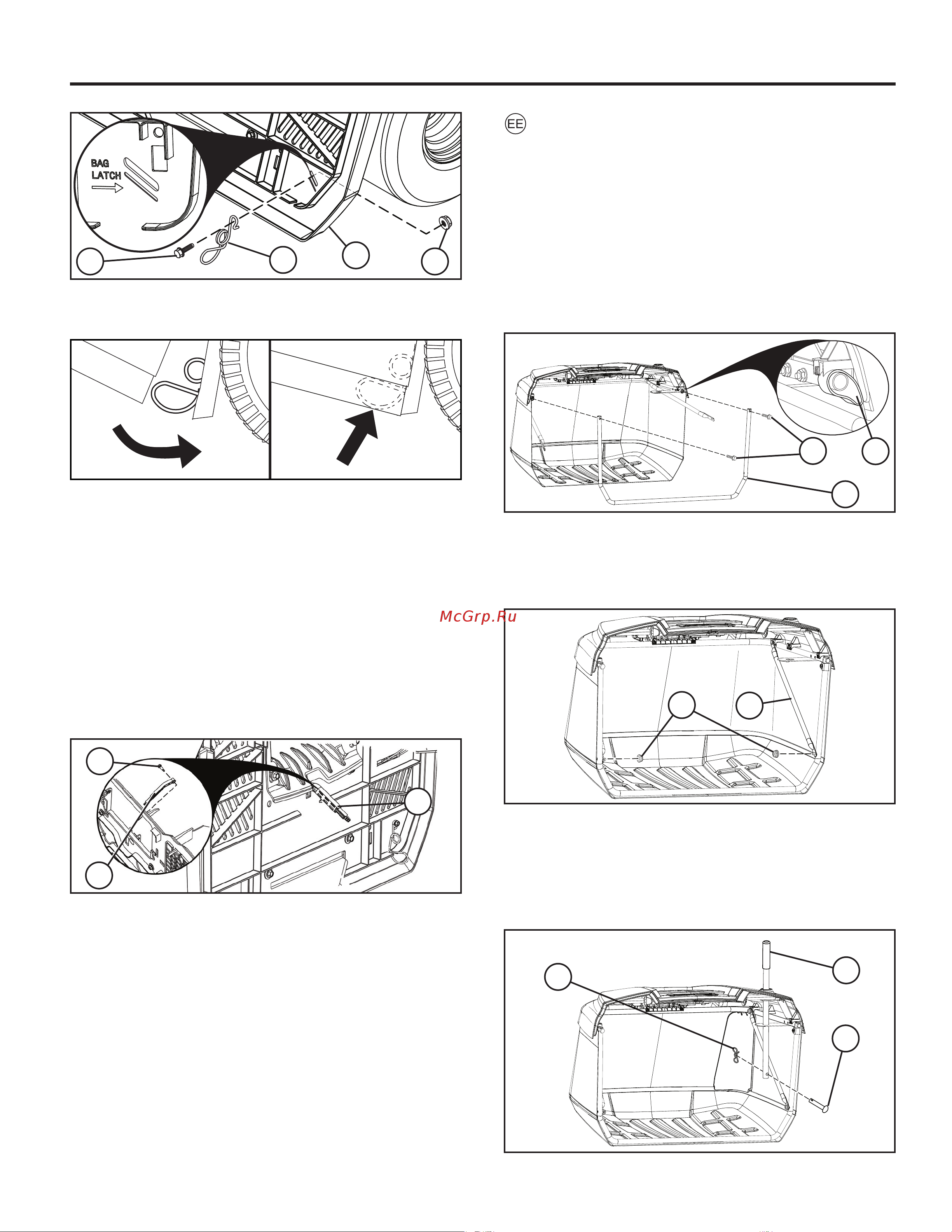 BAG LATCH

EE

McGrp.Ru