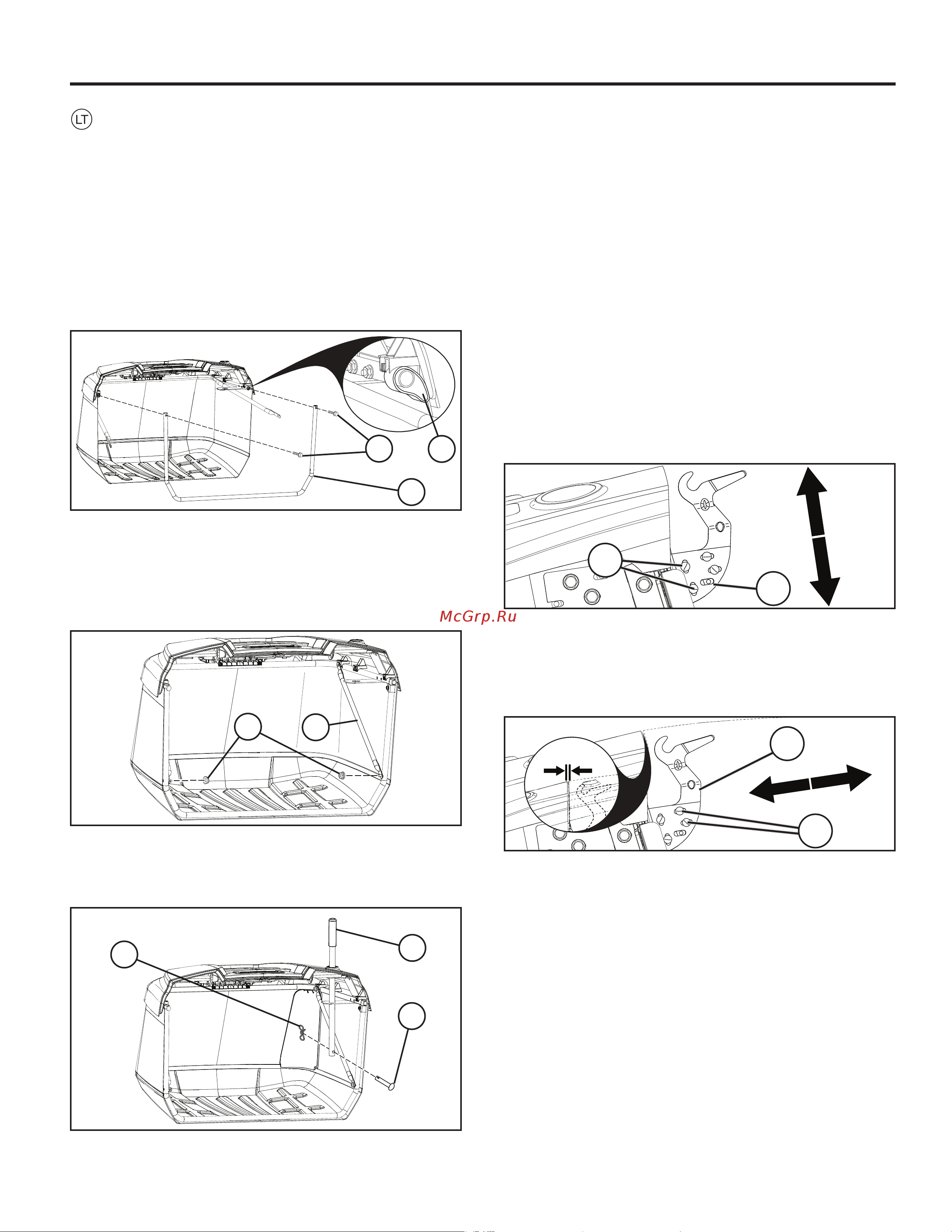 LT

McGrp.Ru