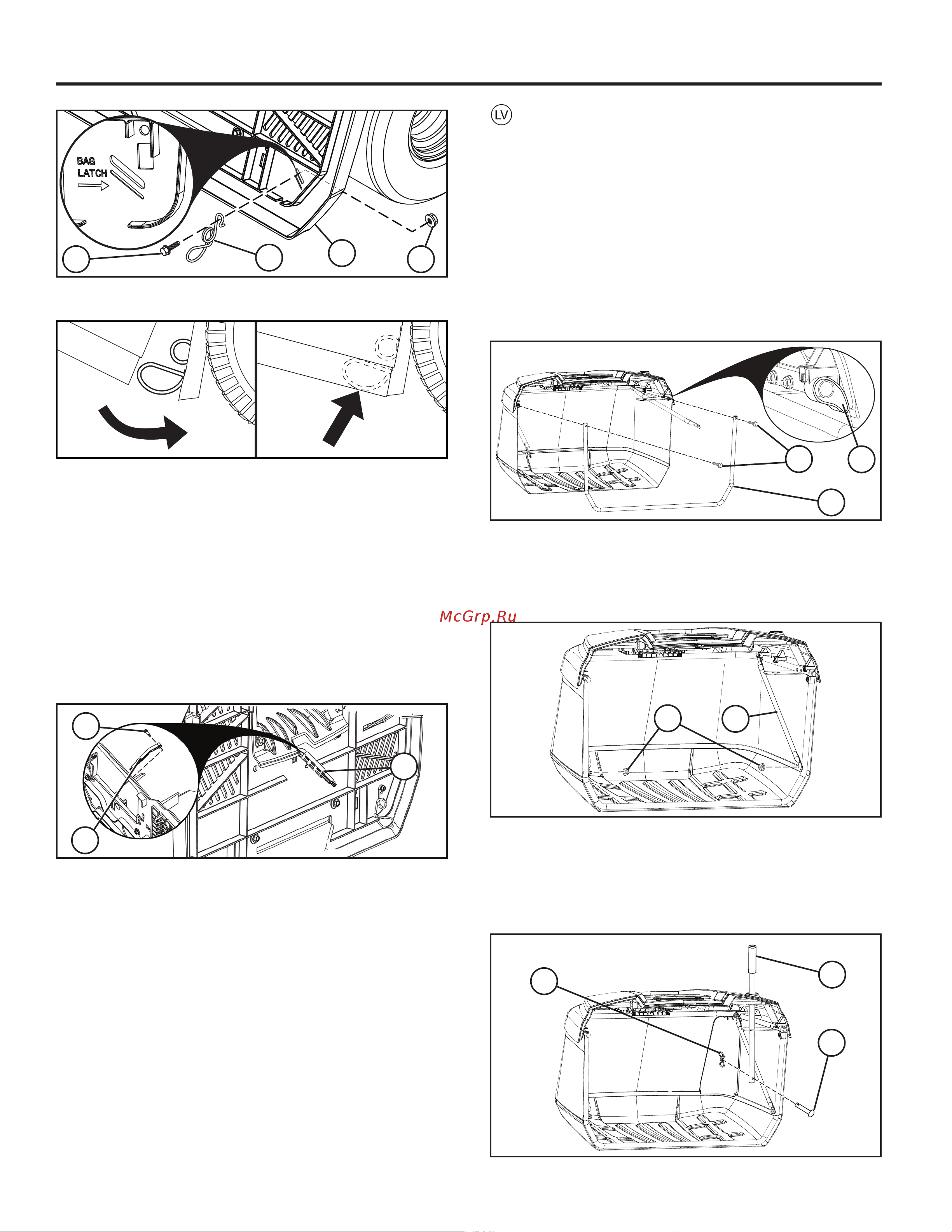 BAG
LATCH

LV

McGrp.Ru