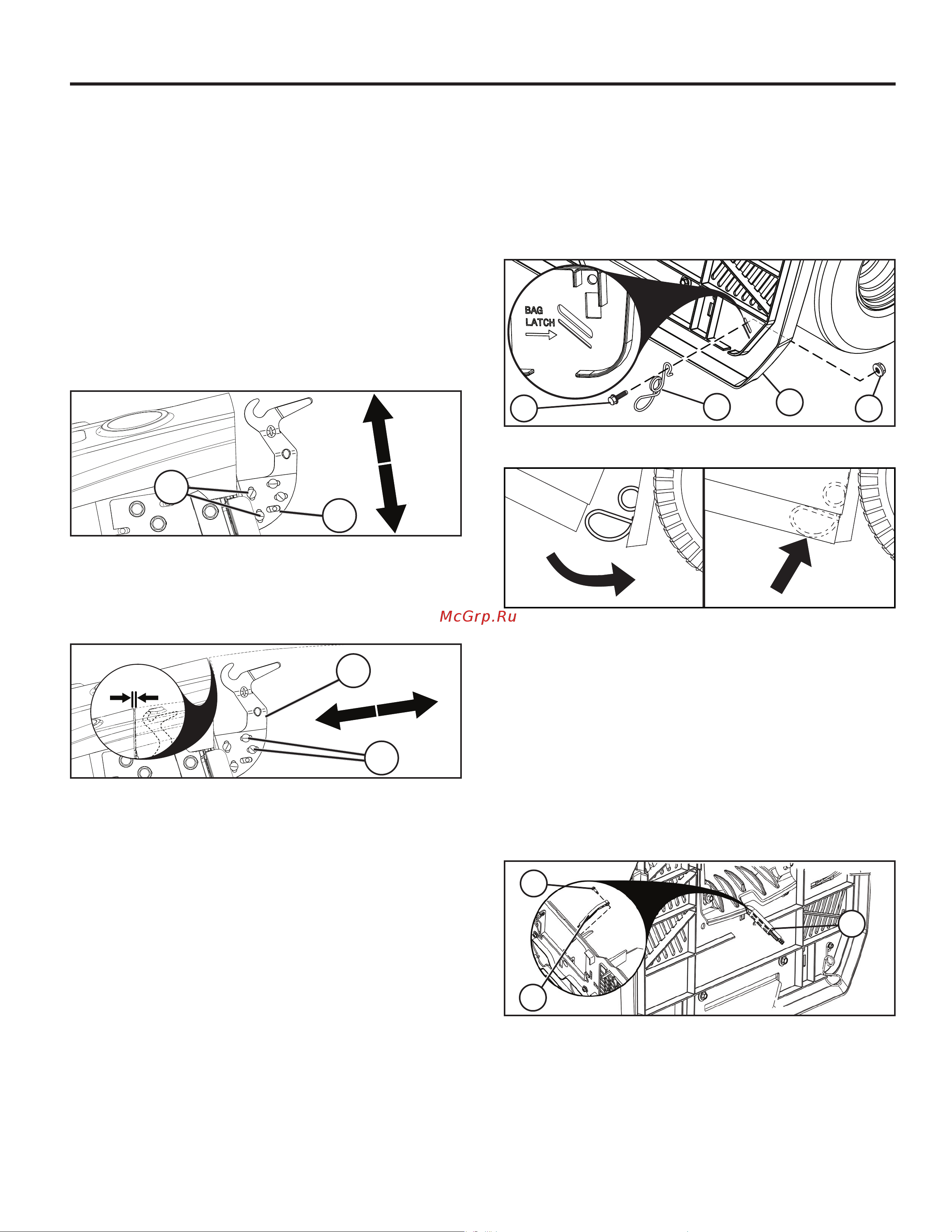 BAG
LATCH

McGrp.Ru