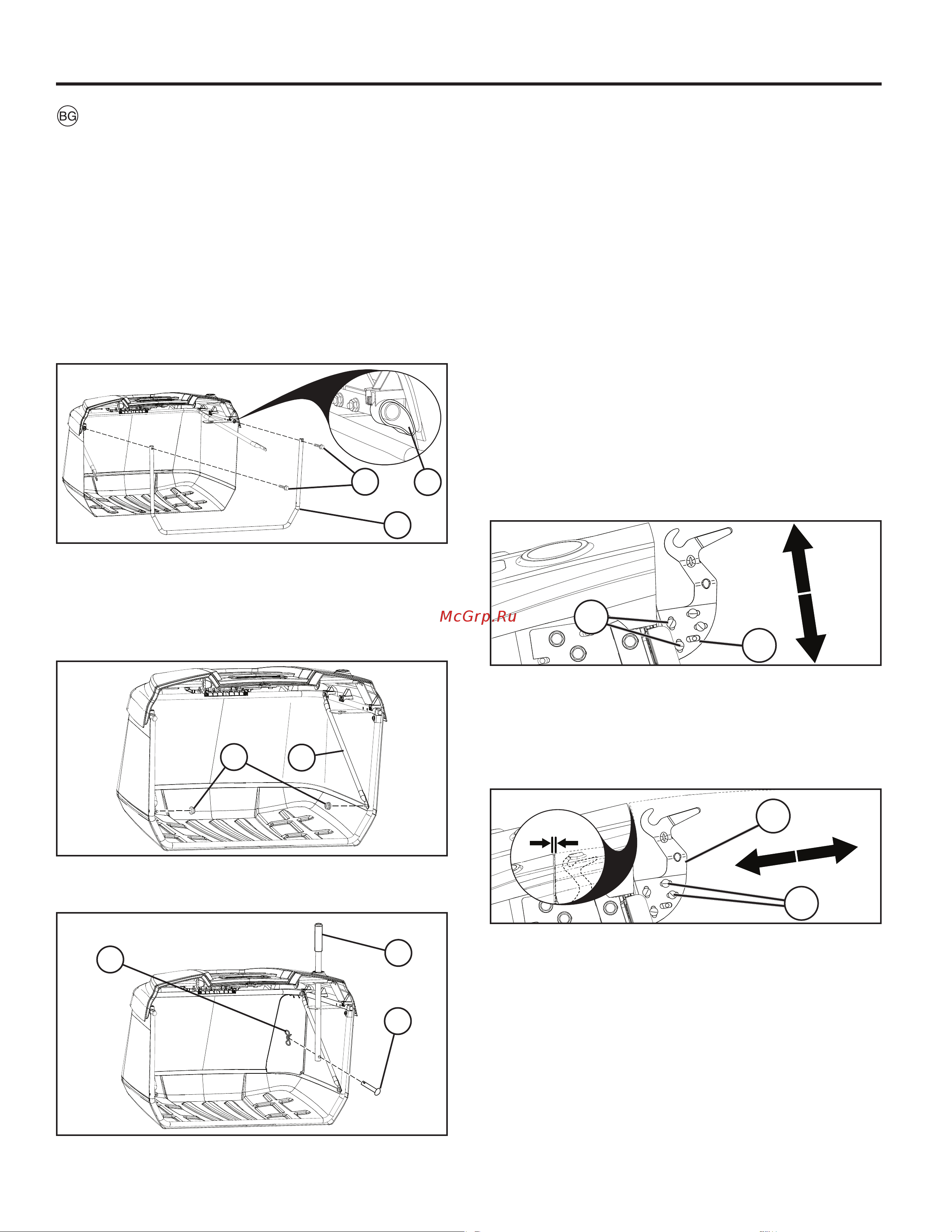 BG

McGrp.Ru