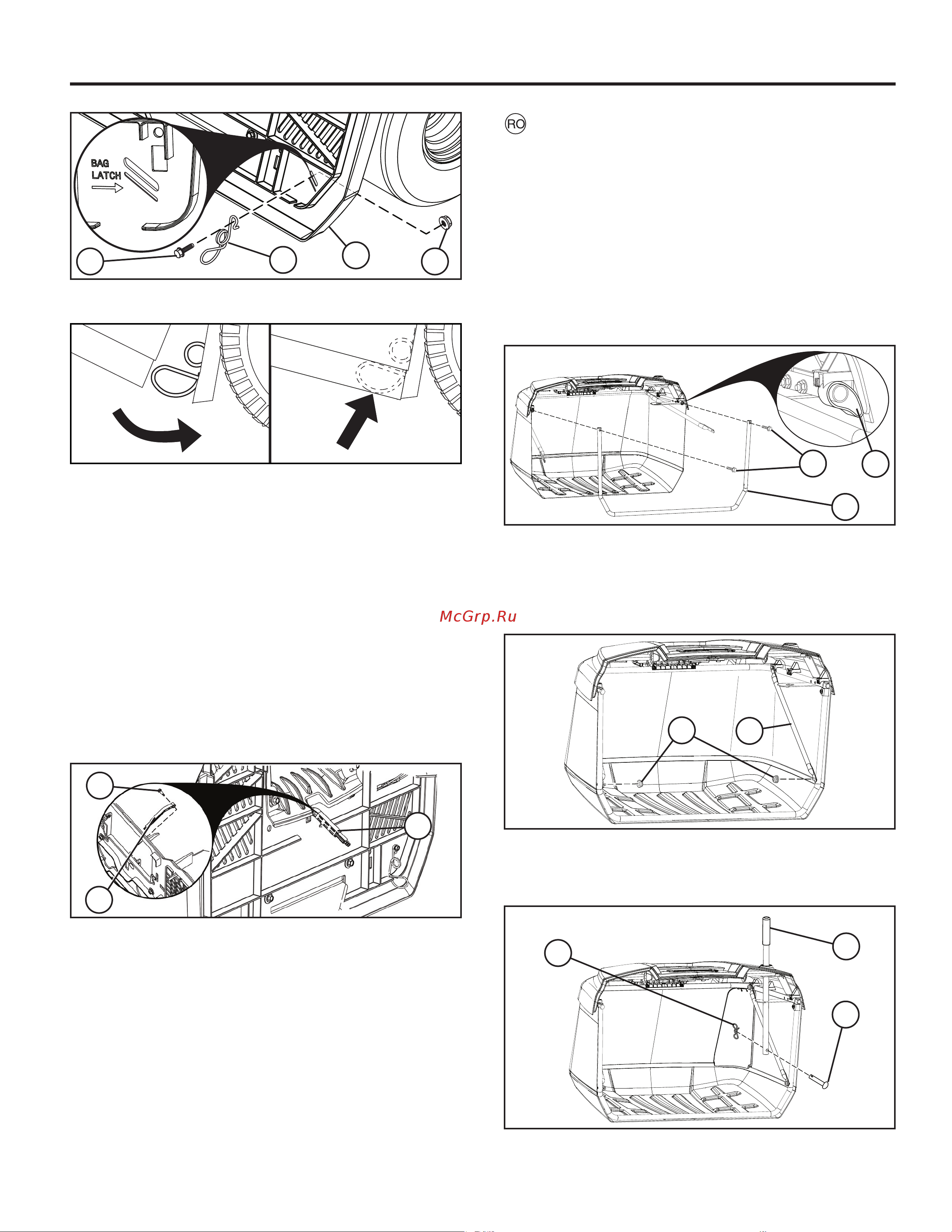 BAG LATCH

RO

McGrp.Ru