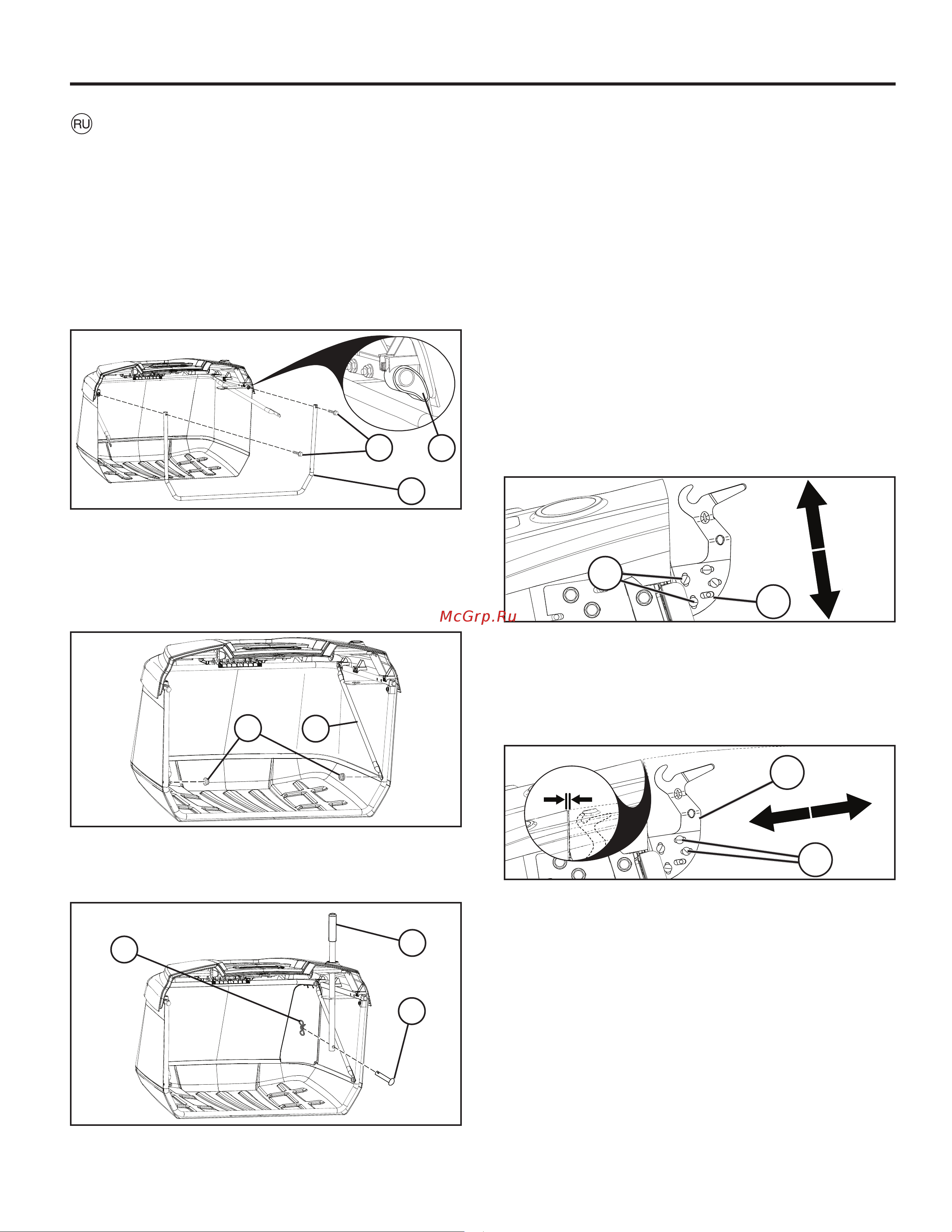 RU

McGrp.Ru