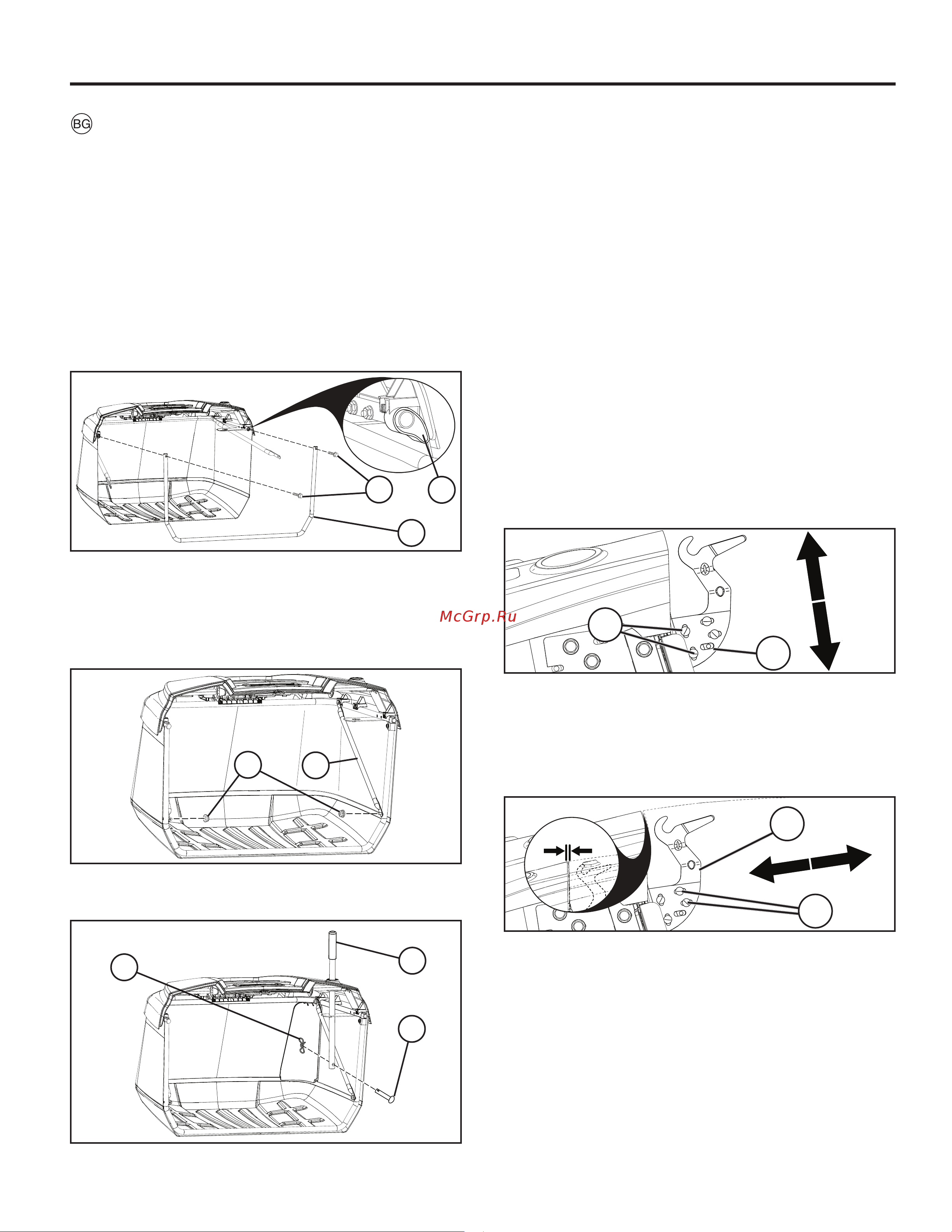 BG

McGrp.Ru