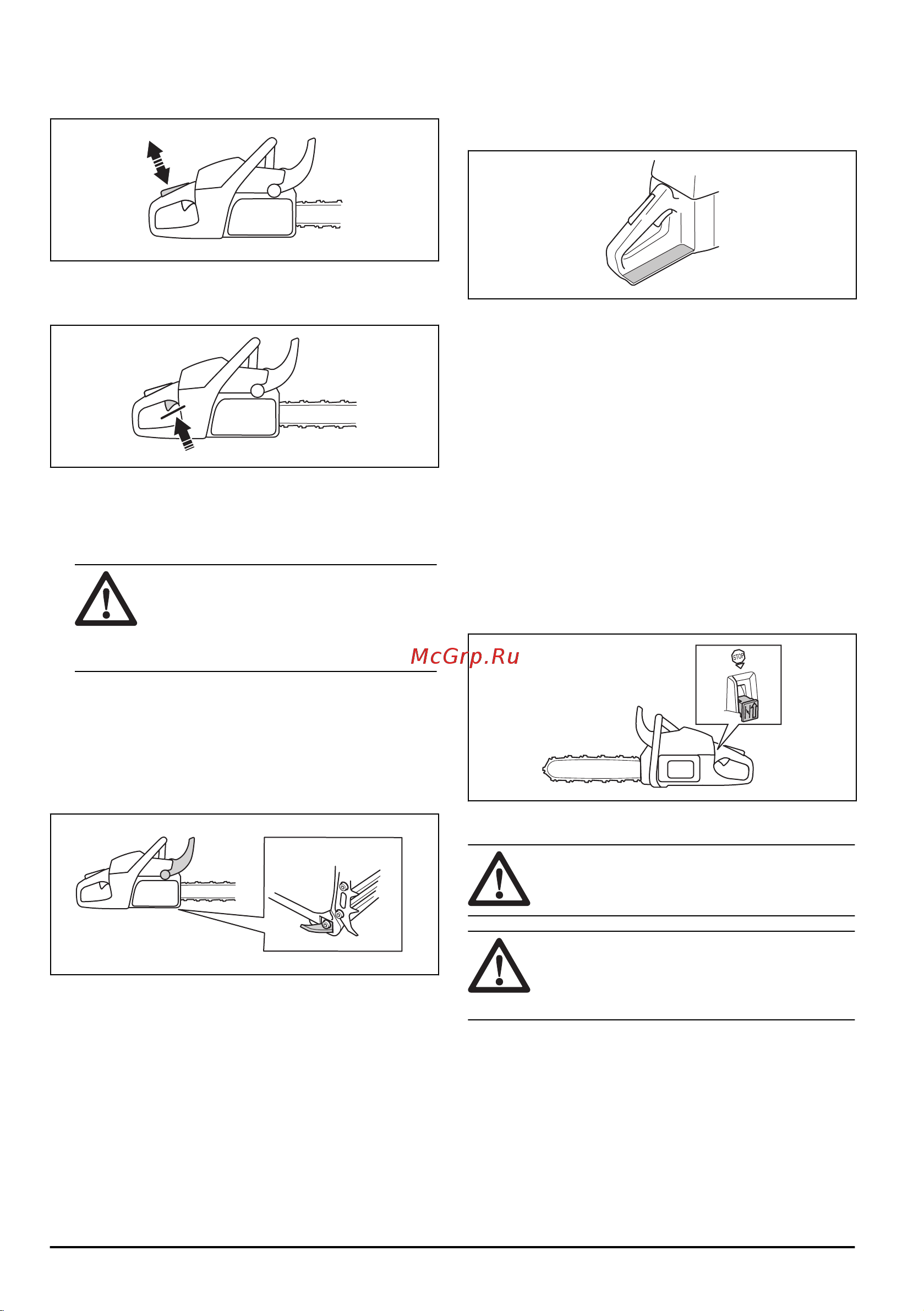 McGrp.Ru

STOP