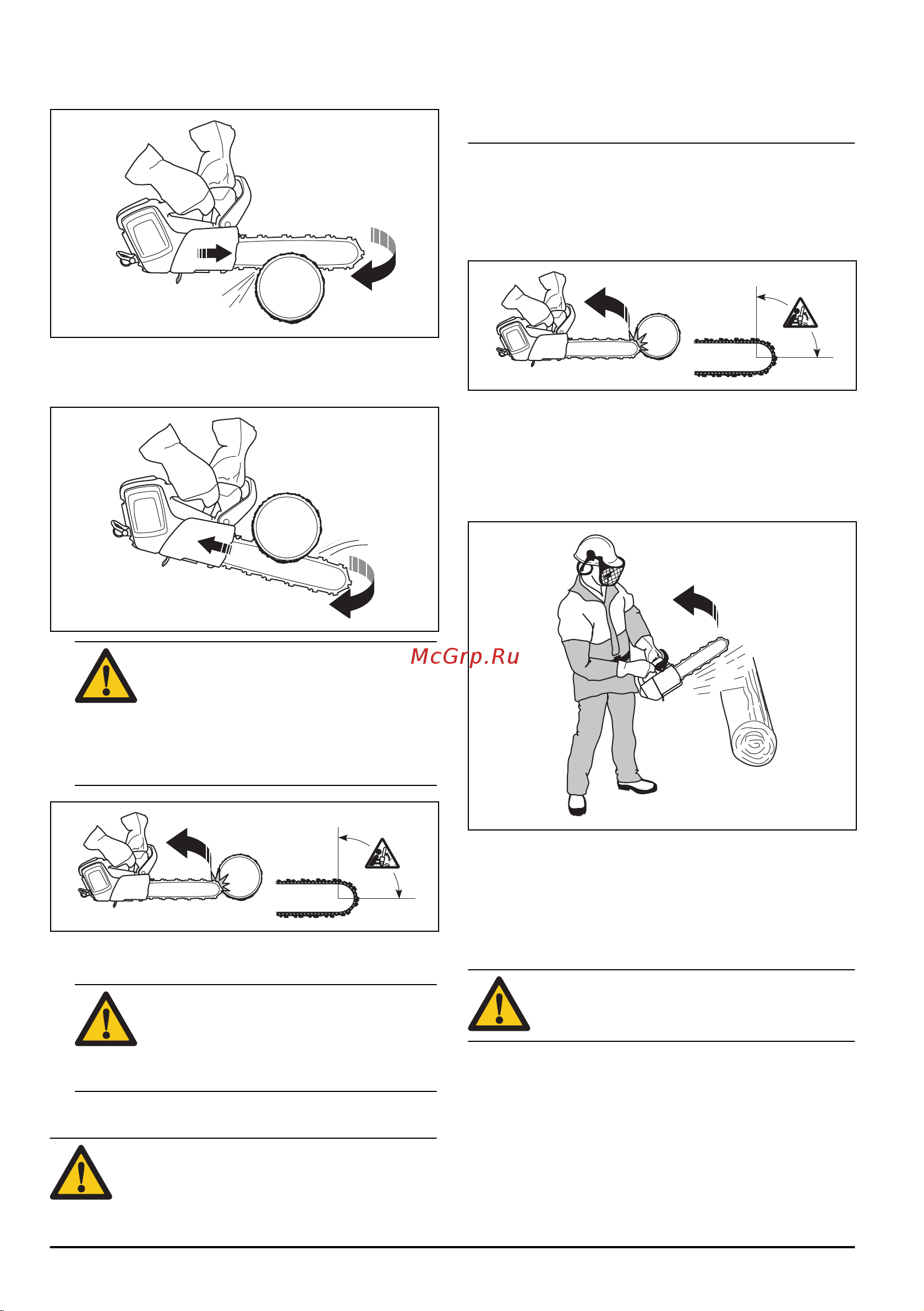 McGrp.Ru