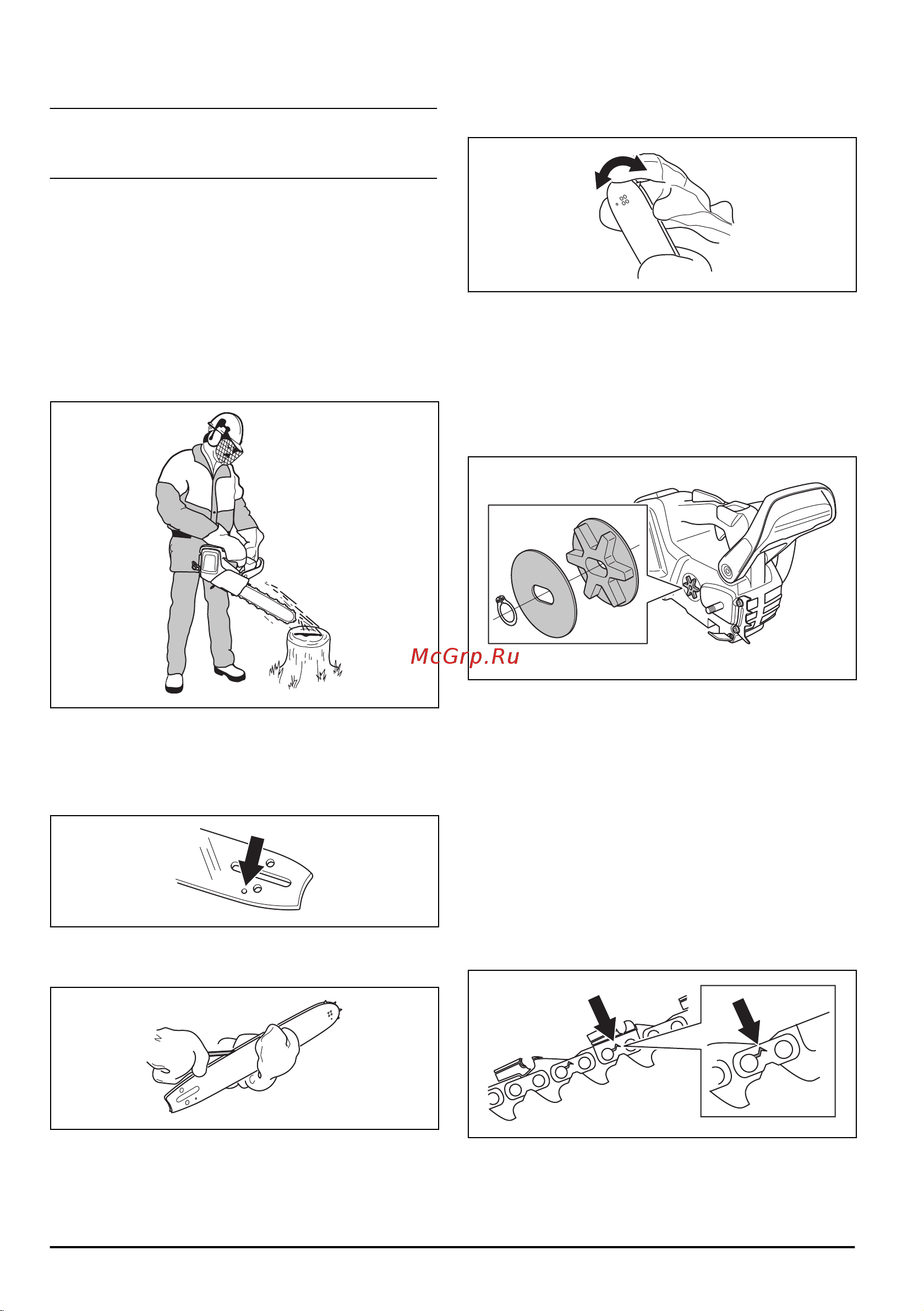 McGrp.Ru