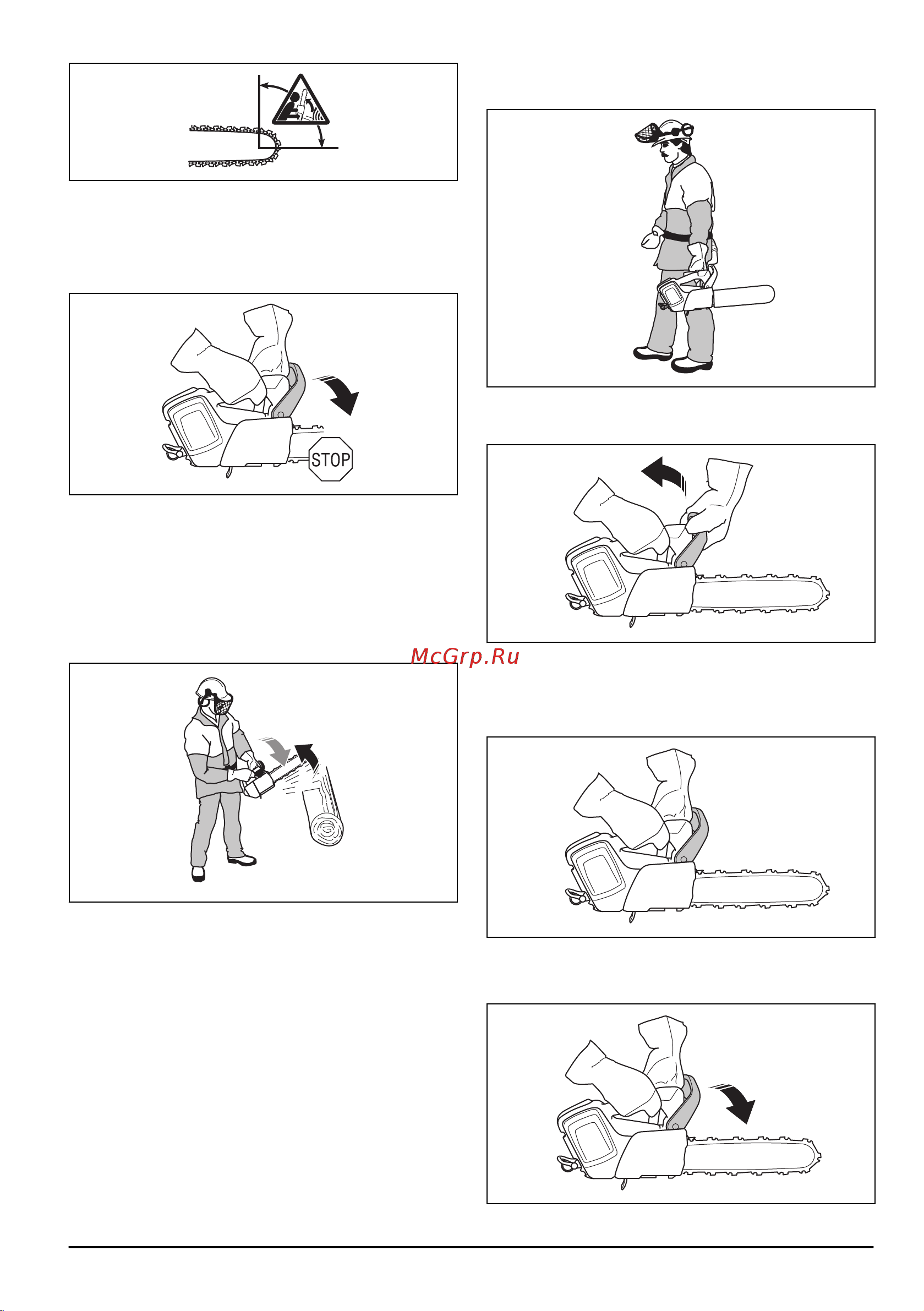 STOP

McGrp.Ru