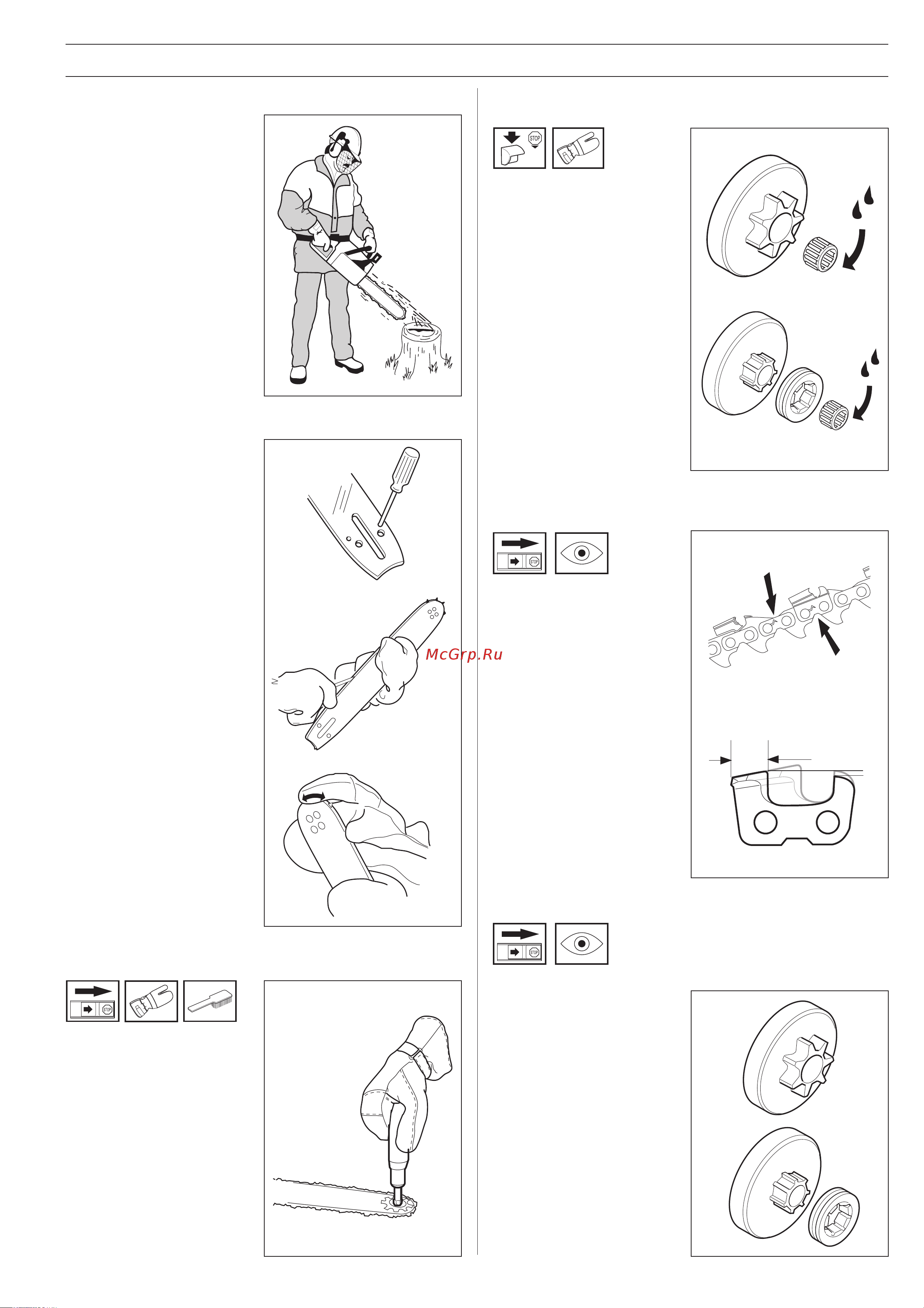 STOP

STOP

McGrp.Ru

STOP

STOP