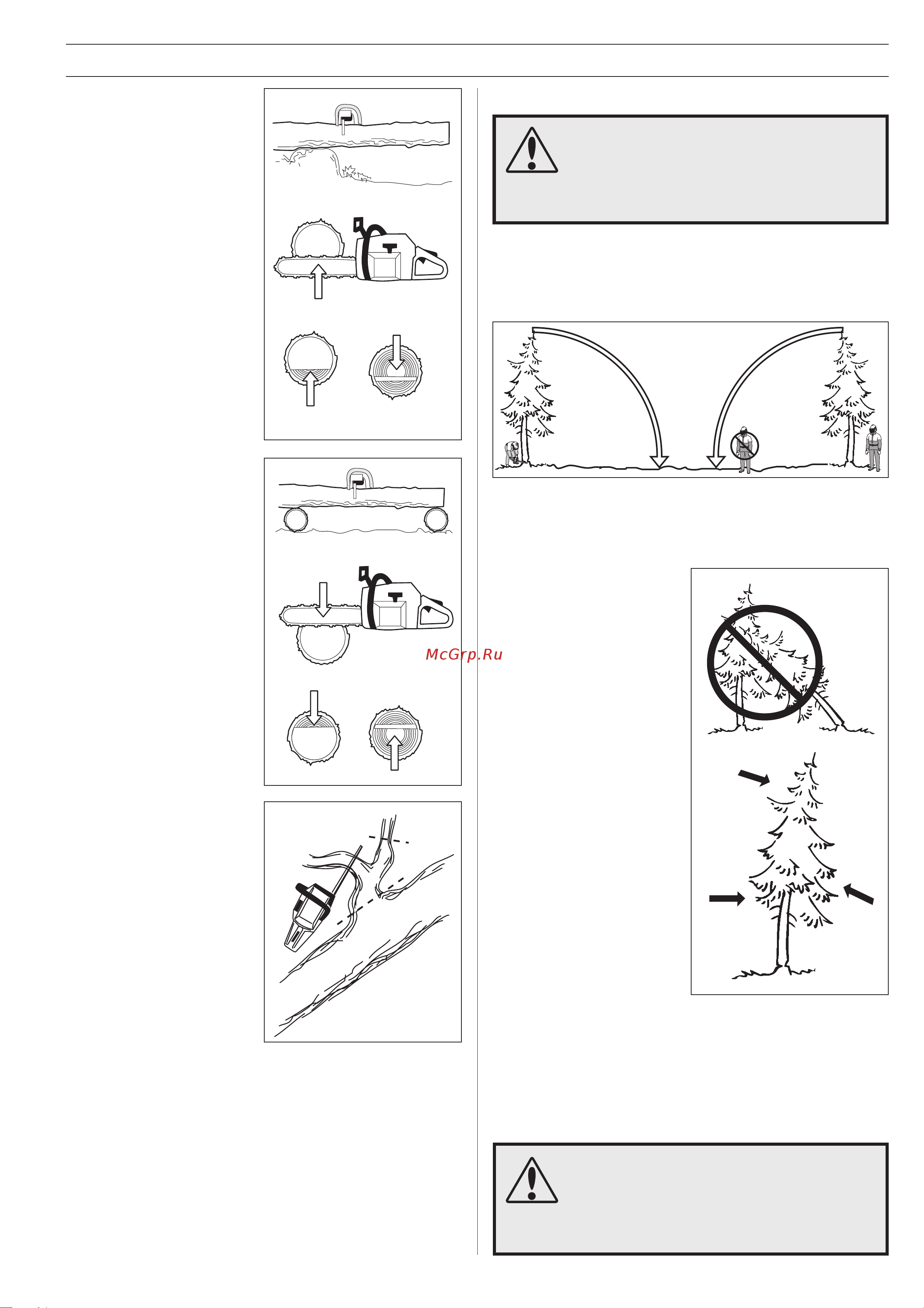 McGrp.Ru