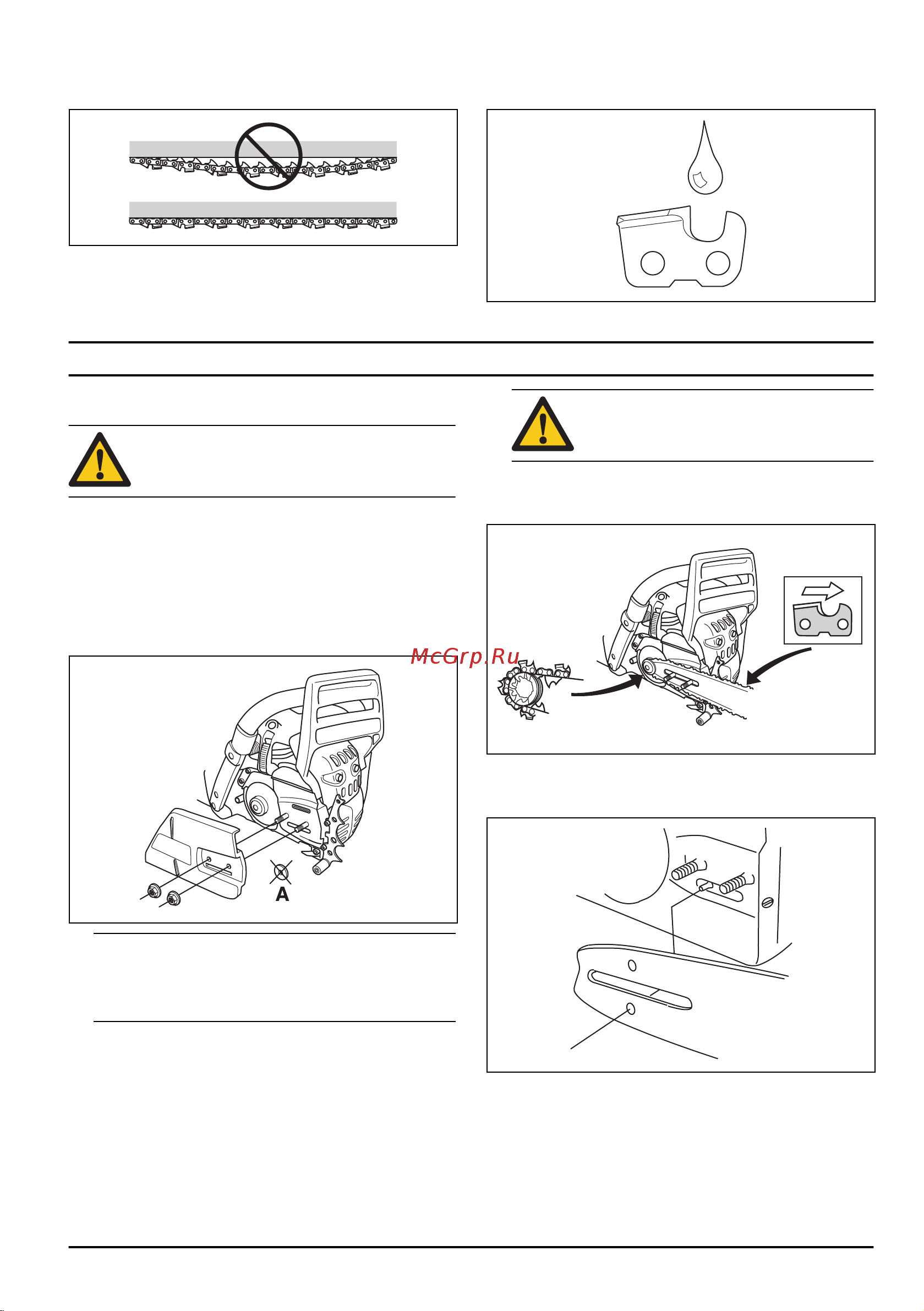 McGrp.Ru

A