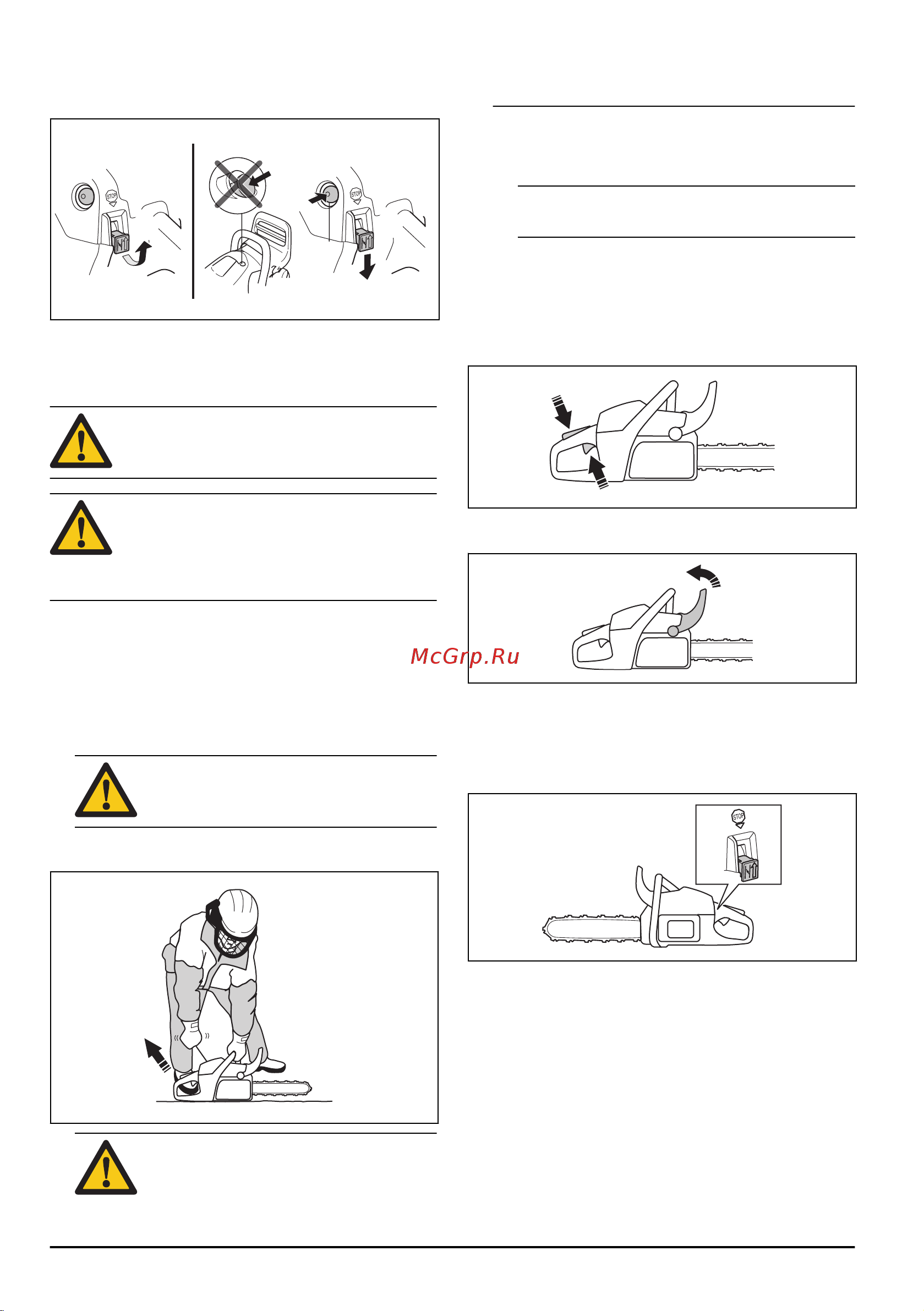 STOP

STOP

McGrp.Ru

STOP