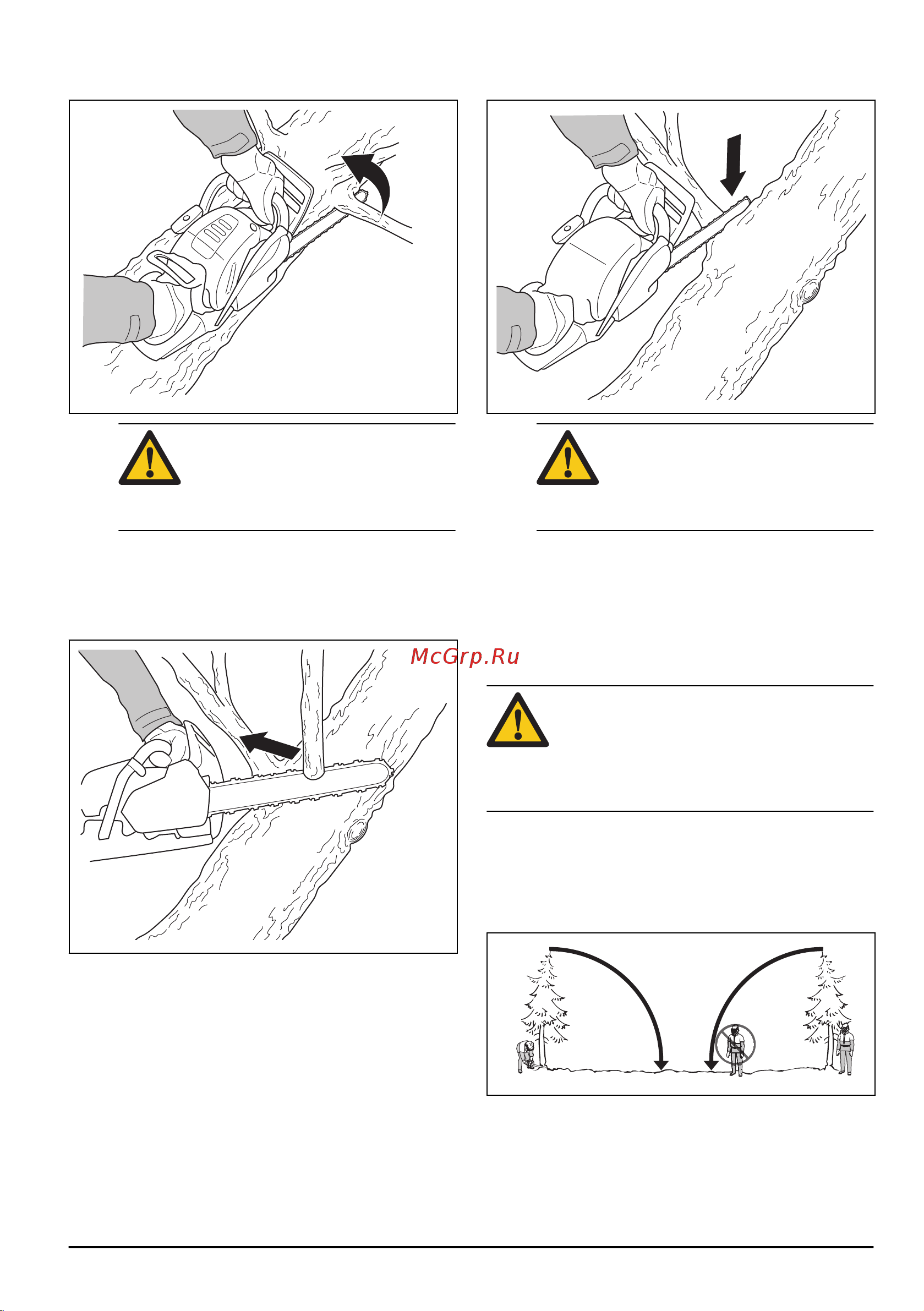 McGrp.Ru