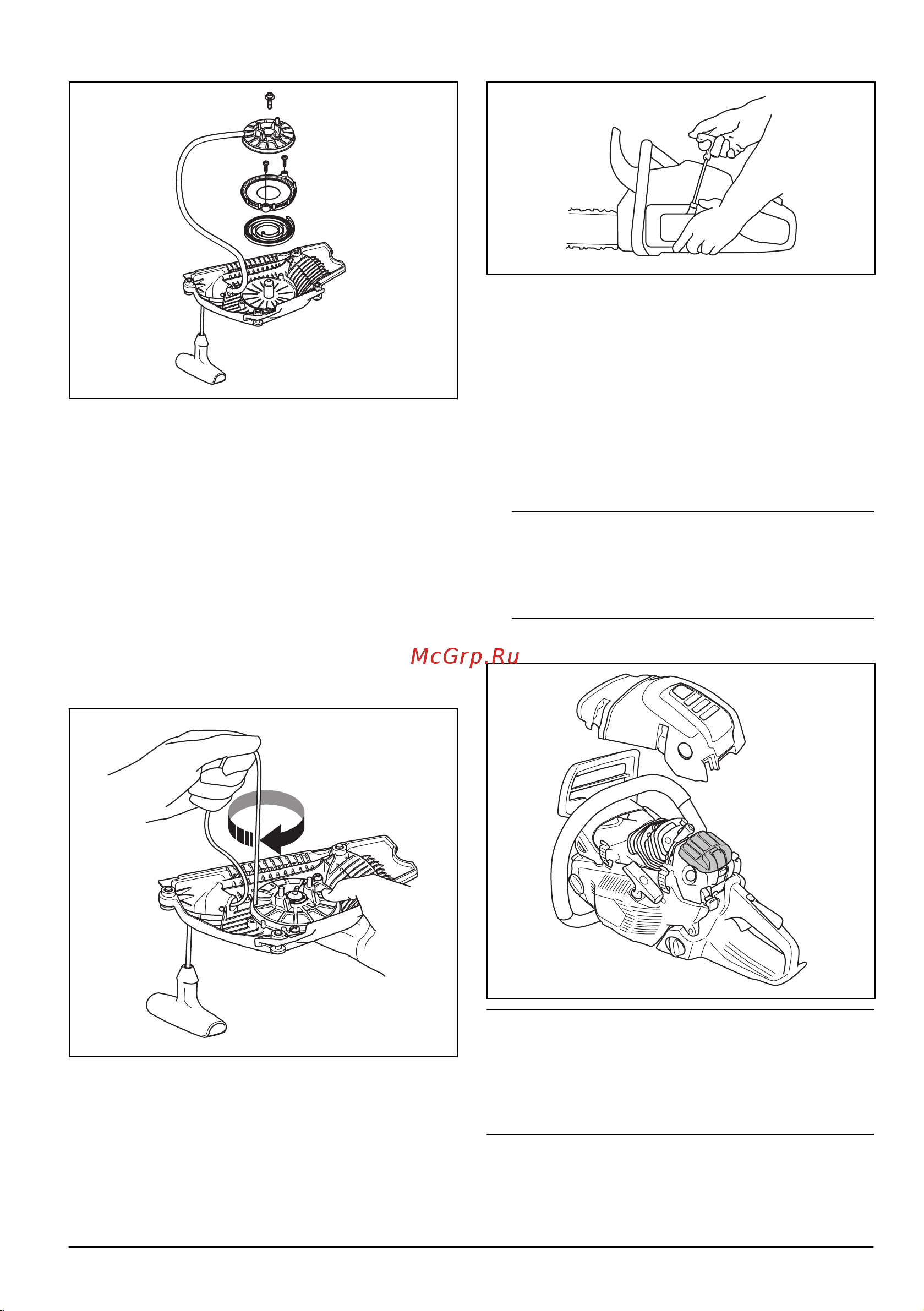 McGrp.Ru