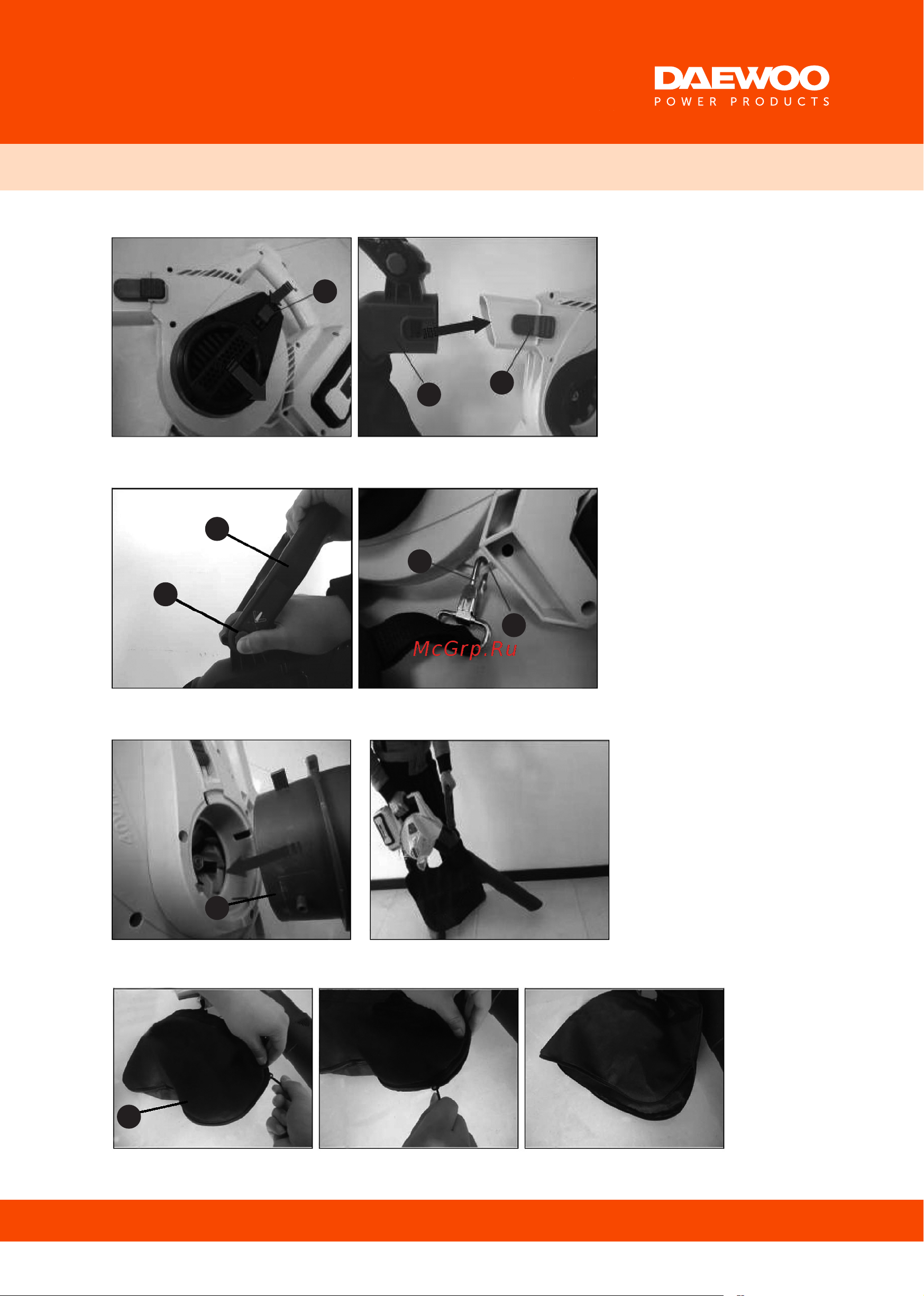 DAEWOO
POWER PRODUCTS

McGrp.Ru