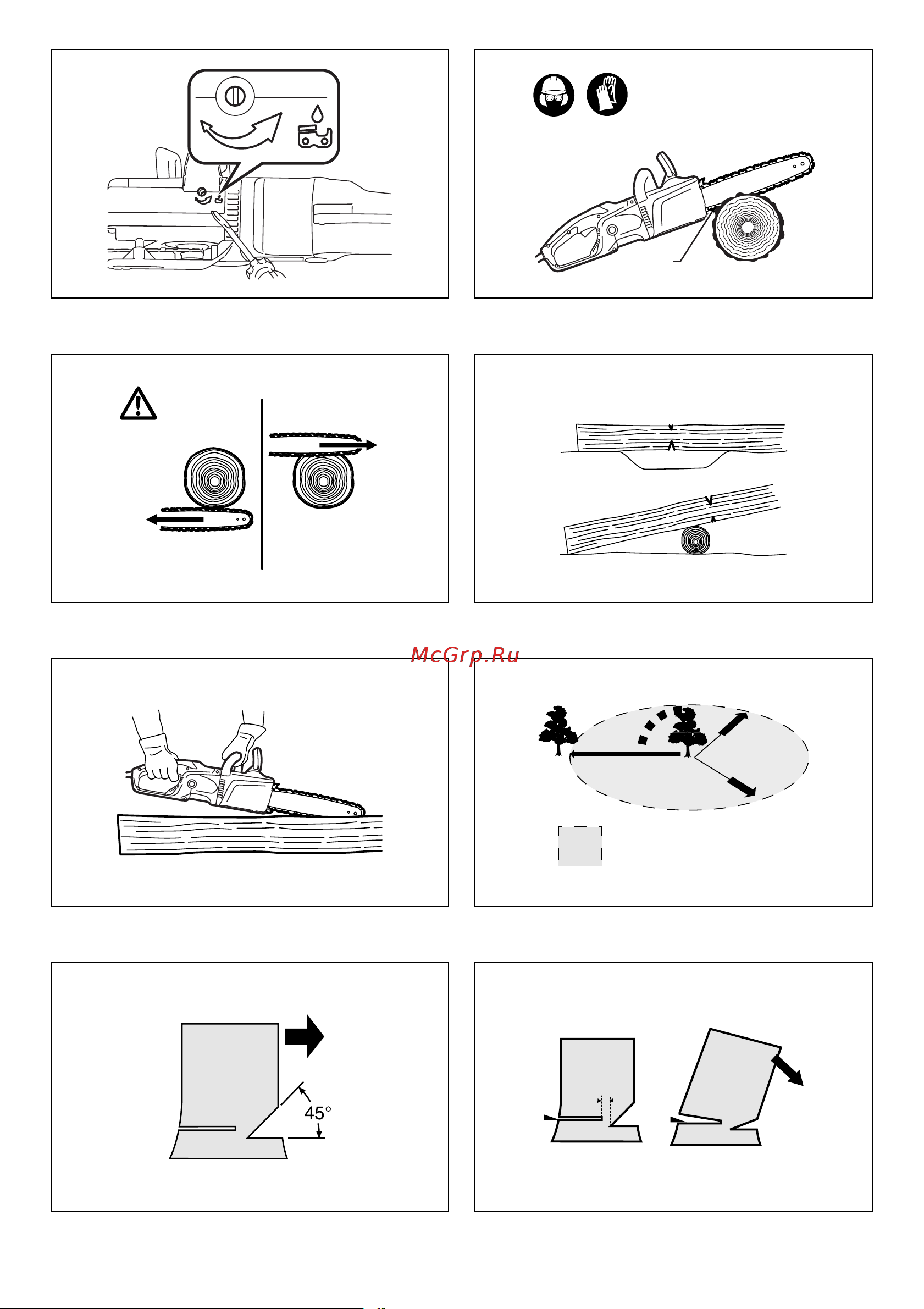 McGrp.Ru

45°