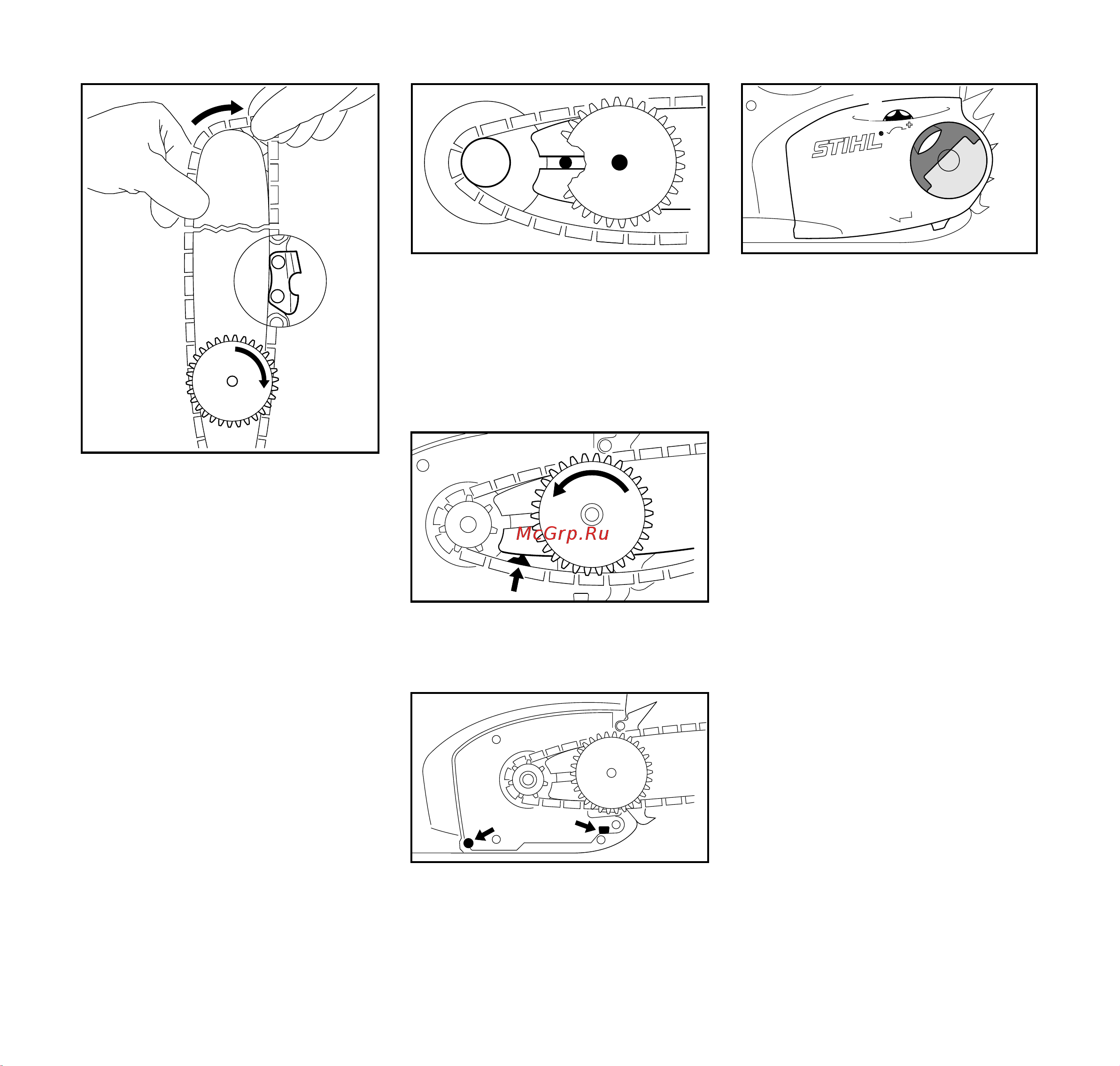 STIHL

McGrp.Ru